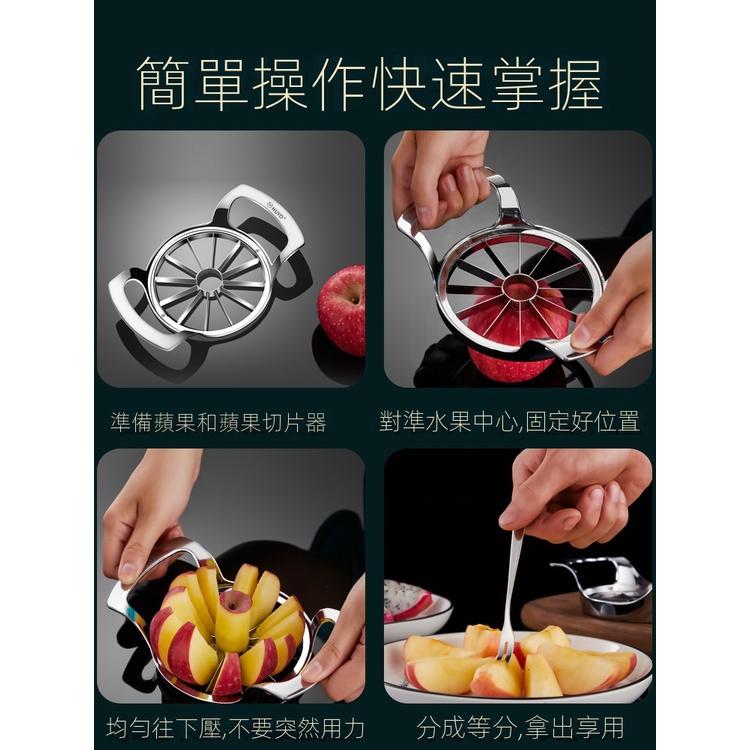 簡單操作快速掌握

HUYO

準備蘋果和蘋果切片器

對準水果中心,固定好位置

均勻往下壓,不要突然用力

分成等分,拿出享用