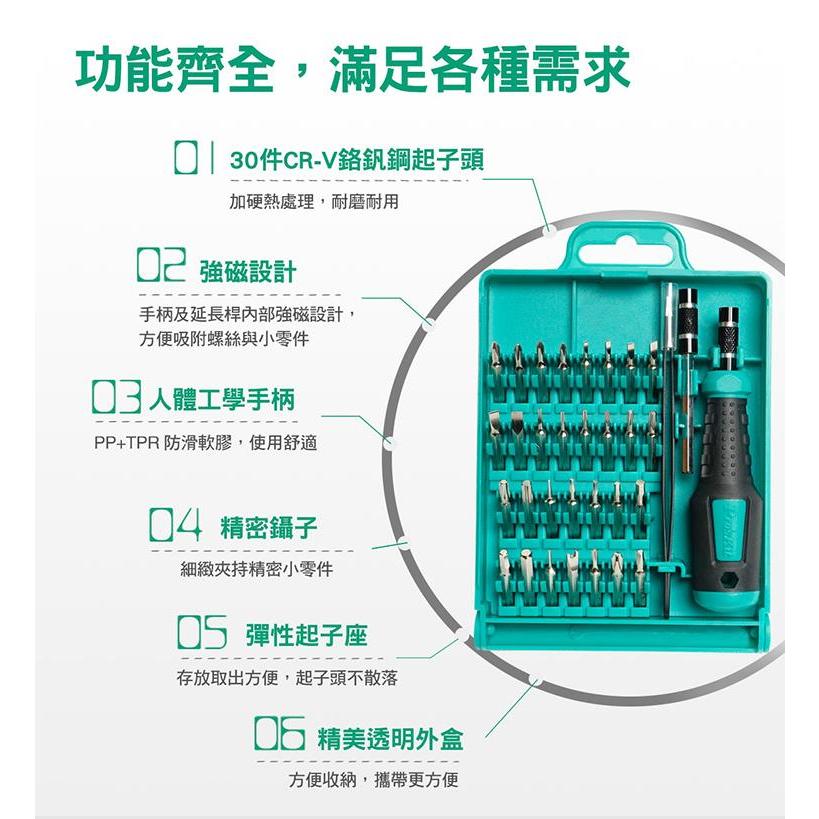 功能齊全，滿足各種需求

01 30件CR-V鉻釩鋼起子頭
加硬熱處理，耐磨耐用

02 強磁設計
手柄及延長桿內部強磁設計，方便吸附螺絲與小零件

03 人體工學手柄
PP+TPR 防滑軟膠，使用舒適

04 精密鑷子
細緻夾持精密小零件

05 彈性起子座
存放取出方便，起子頭不散落

06 精美透明外盒
方便收納，攜帶更方便