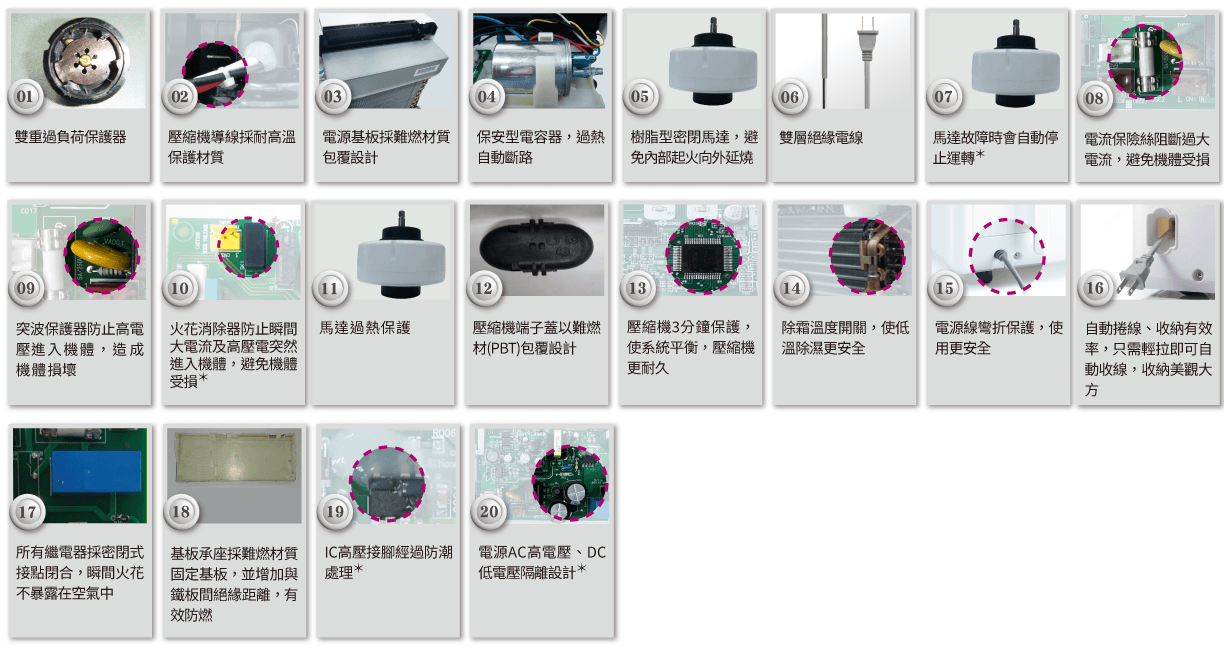 01
雙重過負荷保護器

02
壓縮機導線採耐高溫保護材質

03
電源基板採難燃材質包覆設計

04
保安型電容器，過熱自動斷路

05
樹脂型密閉馬達，避免內部起火向外延燒

06
雙層絕緣電線

07
馬達故障時會自動停止運轉*

08
電流保險絲阻斷過大電流，避免機體受損

09
突波保護器防止高電壓進入機體，造成機體損壞

10
火花消除器防止瞬間大電流及高壓電突然進入機體，避免機體受損*

11
馬達過熱保護

12
壓縮機端子蓋以難燃材(PBT)包覆設計

13
壓縮機3分鐘保護，使系統平衡，壓縮機更耐久

14
除霜溫度開關，使低溫除濕更安全

15
電源線彎折保護，使用更安全

16
自動捲線、收納有效率，只需輕拉即可自動收線，收納美觀大方

17
所有繼電器採密閉式接點閉合，瞬間火花不暴露在空氣中

18
基板承座採難燃材質固定基板，並增加與鐵板間絕緣距離，有效防燃

19
IC高壓接腳經過防潮處理*

20
電源AC高電壓、DC低電壓隔離設計*