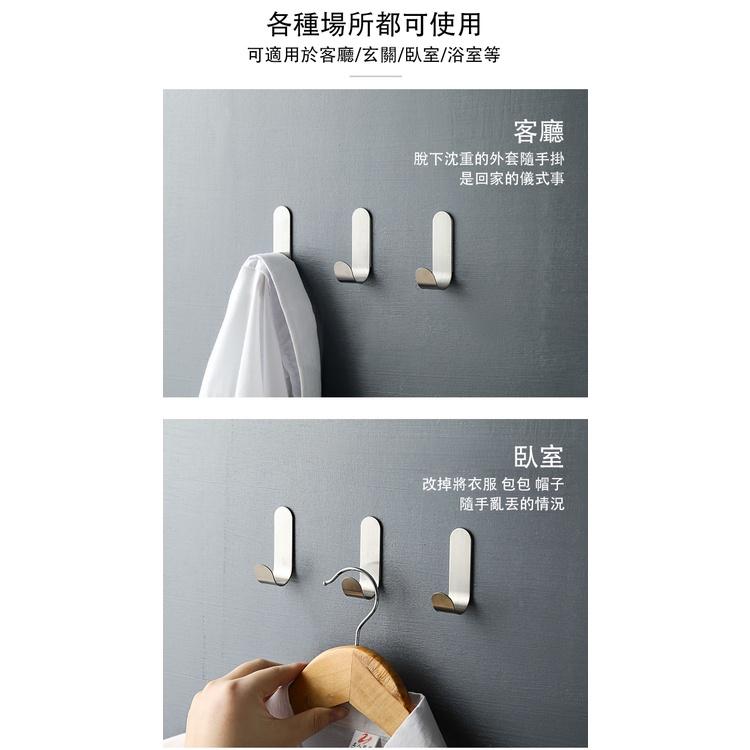 各種場所都可使用

可適用於客廳/玄關/臥室/浴室等

客廳

脫下沈重的外套隨手掛
是回家的儀式事

臥室

改掉將衣服 包包 帽子
隨手亂丟的情況