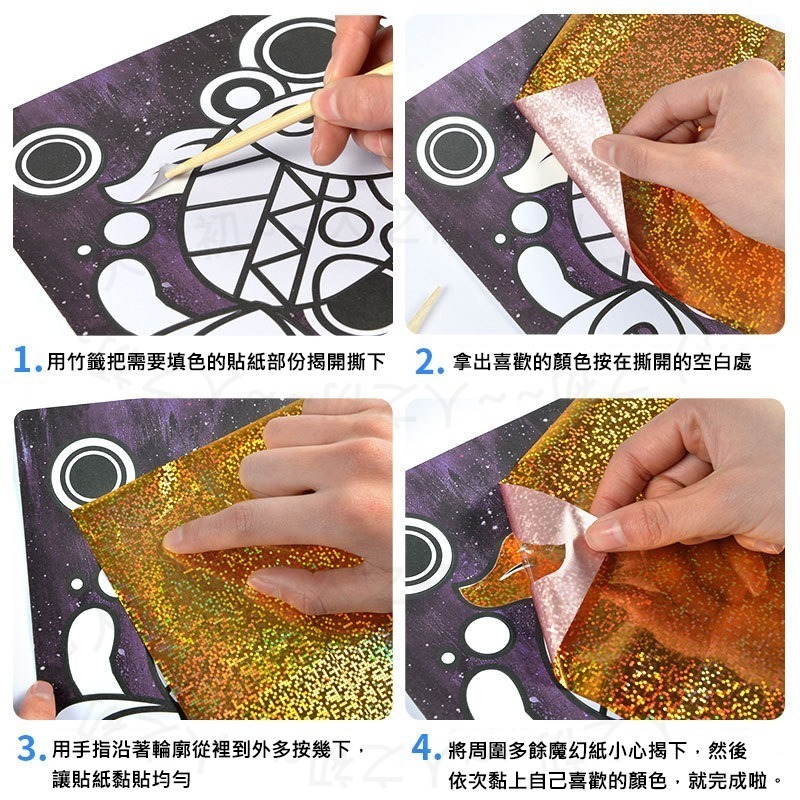 1. 用竹籤把需要填色的貼紙部份揭開撕下

2. 拿出喜歡的顏色按在撕開的空白處

3. 用手指沿著輪廓從裡到外多按幾下，讓貼紙黏貼均勻

4. 將周圍多餘魔幻紙小心揭下，然後依次黏上自己喜歡的顏色，就完成啦。