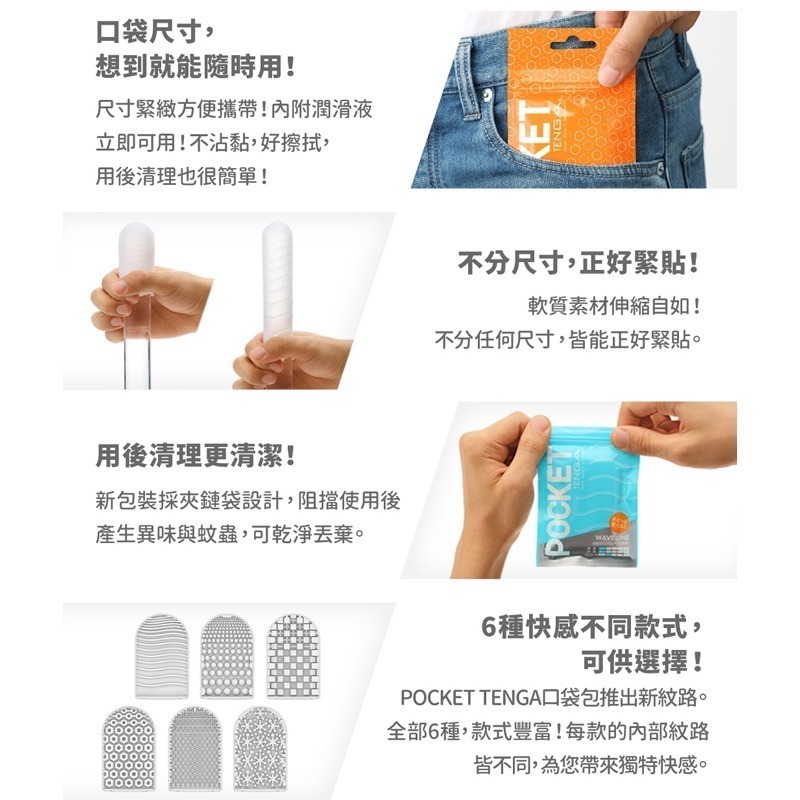 口袋尺寸，
想到就能隨時用！

尺寸緊緻方便攜帶！內附潤滑液
立即可用！不沾黏，好擦拭，
用後清理也很簡單！

KET
TENGA

不分尺寸，正好緊貼！

軟質素材伸縮自如！
不分任何尺寸，皆能正好緊貼。

用後清理更清潔！

新包裝採夾鏈袋設計，阻擋使用後
產生異味與蚊蟲，可乾淨丟棄。

POCKET
TENGA
WAVE LINE

6種快感不同款式，
可供選擇！

POCKET TENGA口袋包推出新紋路。
全部6種，款式豐富！每款的內部紋路
皆不同，為您帶來獨特快感。