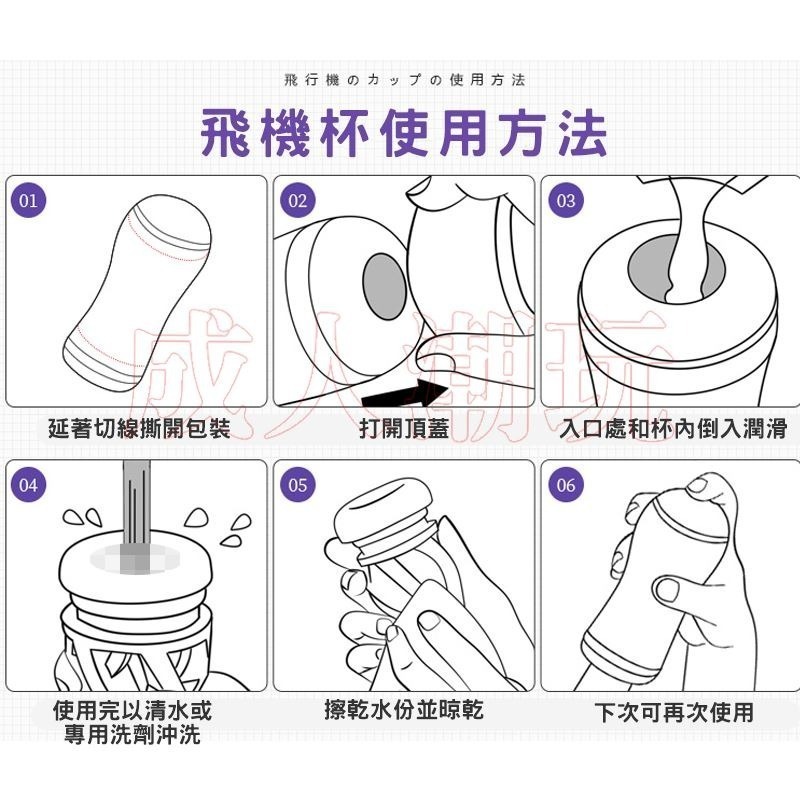 飛行機のカップの使用方法

飛機杯使用方法

01

延著切線撕開包裝

02

打開頂蓋

03

入口處和杯內倒入潤滑

成人潮玩

04

使用完以清水或專用洗劑沖洗

05

擦乾水份並晾乾

06

下次可再次使用