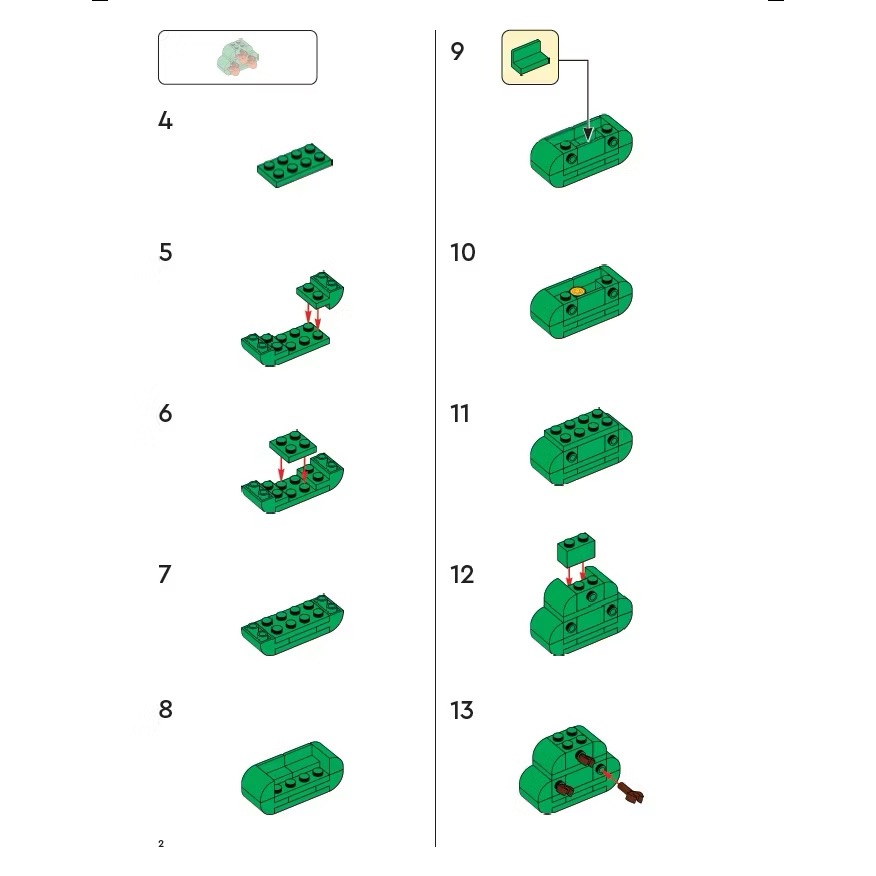 4

5

6

7

8

2

9

10

11

12

13