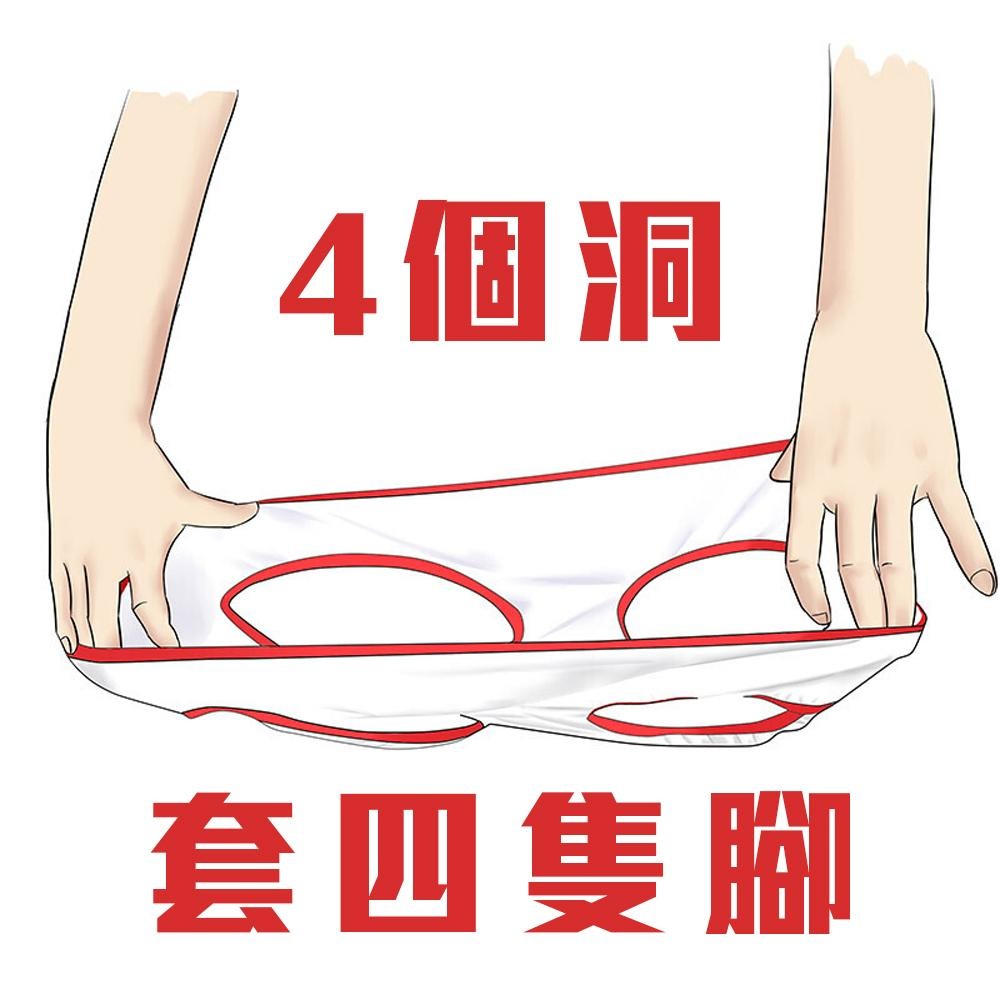 4個洞

套四隻腳