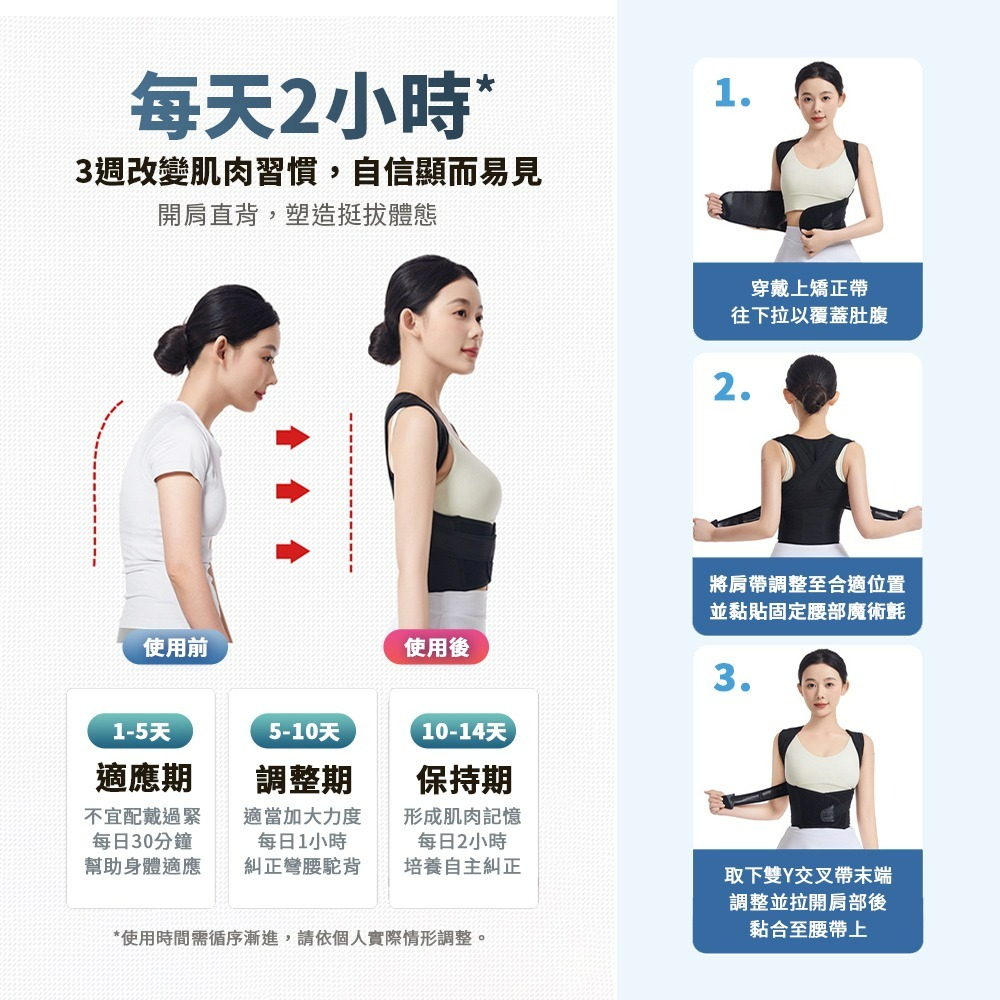 每天2小時*

3週改變肌肉習慣，自信顯而易見

開肩直背，塑造挺拔體態

使用前

使用後

1-5天
適應期
不宜配戴過緊
每日30分鐘
幫助身體適應

5-10天
調整期
適當加大力度
每日1小時
糾正彎腰駝背

10-14天
保持期
形成肌肉記憶
每日2小時
培養自主糾正

*使用時間需循序漸進，請依個人實際情形調整。

1.
穿戴上矯正帶
往下拉以覆蓋肚腹

2.
將肩帶調整至合適位置
並黏貼固定腰部魔術氈

3.
取下雙Y交叉帶末端
調整並拉開肩部後
黏合至腰帶上