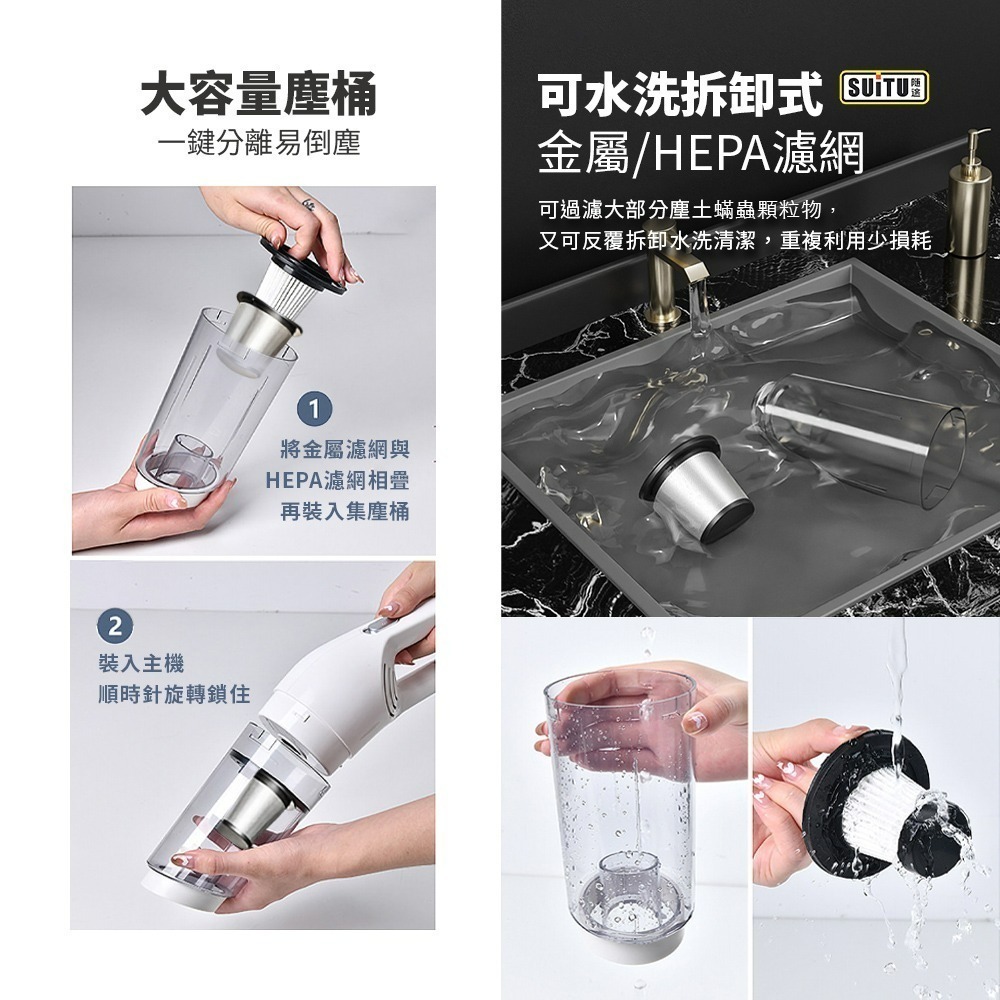 大容量塵桶
一鍵分離易倒塵

1
將金屬濾網與
HEPA濾網相疊
再裝入集塵桶

2
裝入主機
順時針旋轉鎖住

可水洗拆卸式
SUiTU 隨途
金屬/HEPA濾網

可過濾大部分塵土蟎蟲顆粒物，
又可反覆拆卸水洗清潔，重複利用少損耗