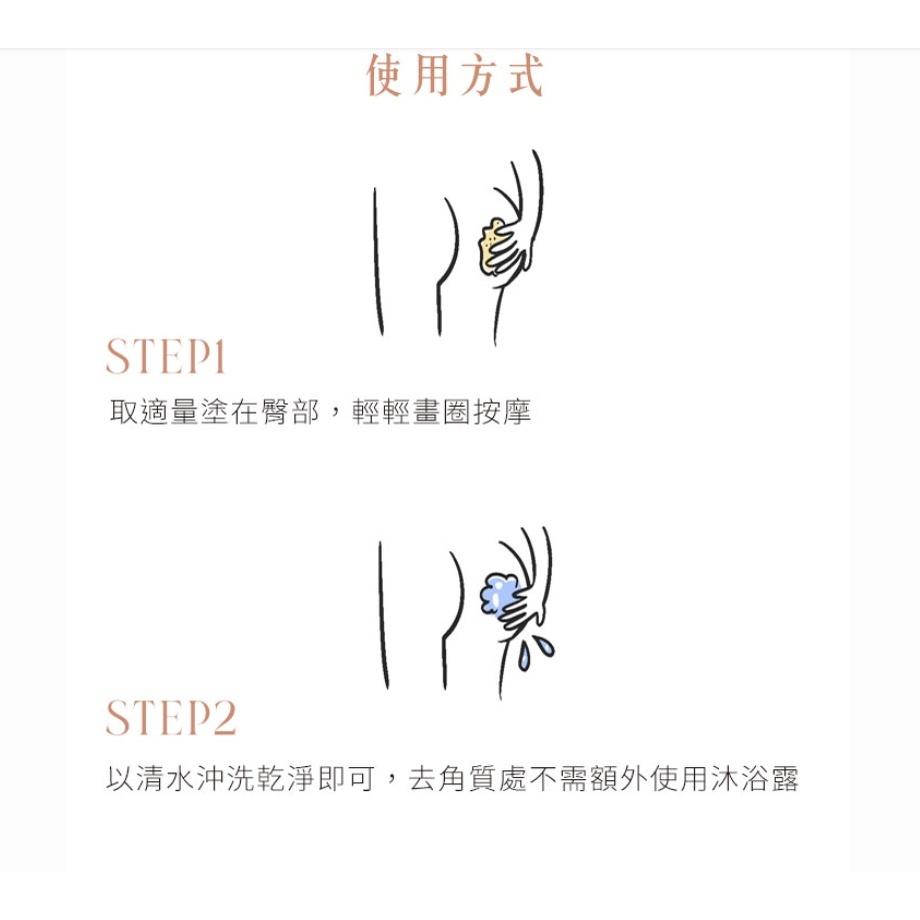 使用方式

STEP1

取適量塗在臀部，輕輕畫圈按摩

STEP2

以清水沖洗乾淨即可，去角質處不需額外使用沐浴露