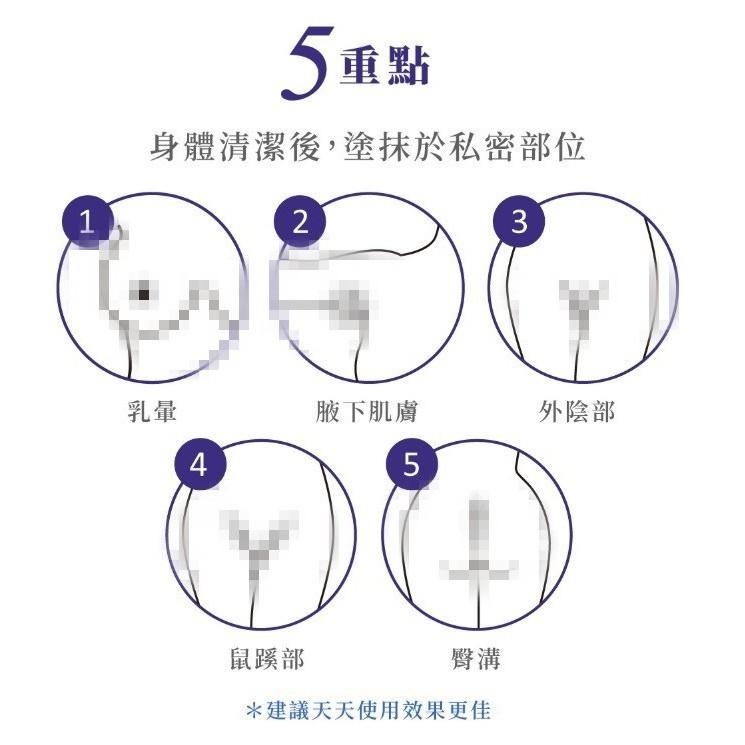 5重點

身體清潔後，塗抹於私密部位

1

乳暈

2

腋下肌膚

3

外陰部

4

鼠蹊部

5

臀溝

＊建議天天使用效果更佳