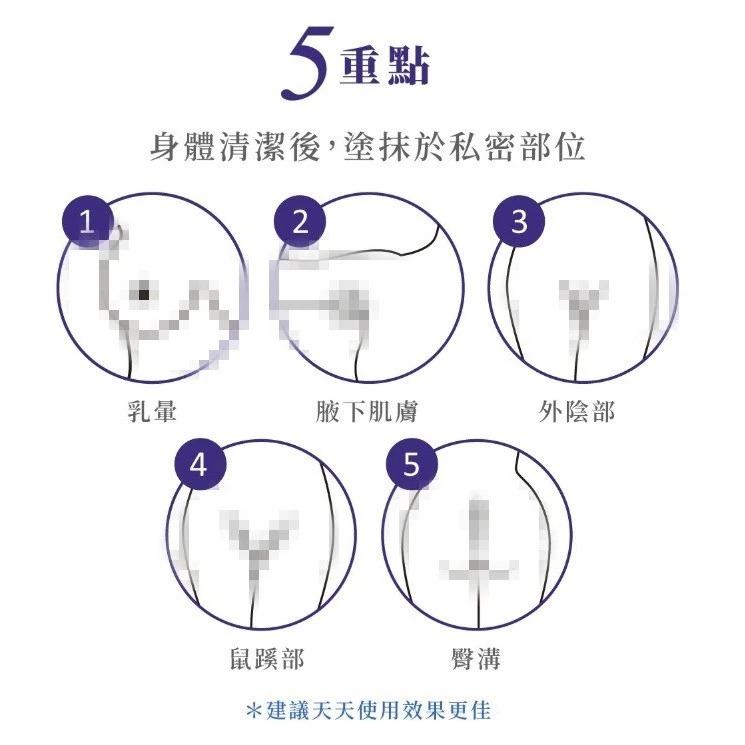 5重點

身體清潔後，塗抹於私密部位

1
乳暈

2
腋下肌膚

3
外陰部

4
鼠蹊部

5
臀溝

＊建議天天使用效果更佳