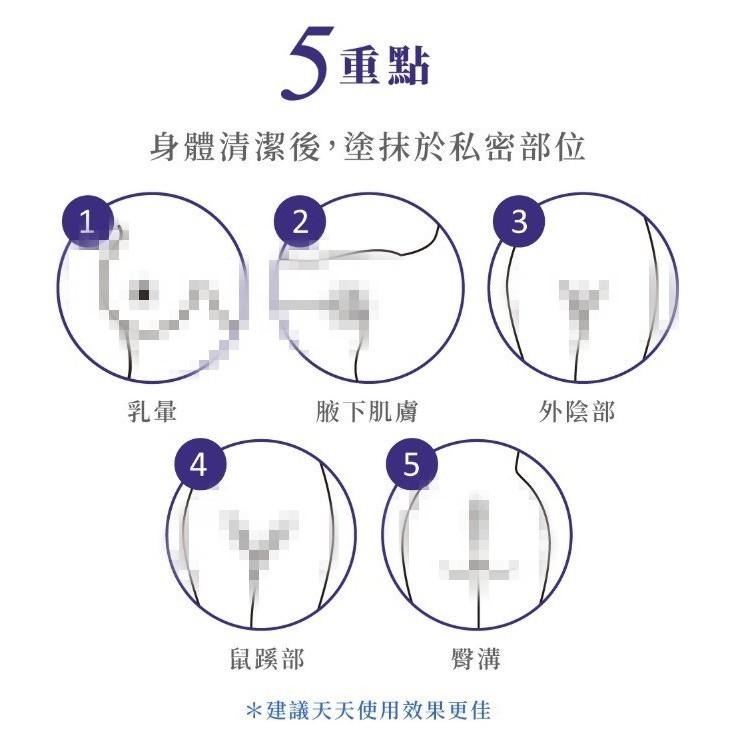 5重點

身體清潔後，塗抹於私密部位

1

乳暈

2

腋下肌膚

3

外陰部

4

鼠蹊部

5

臀溝

＊建議天天使用效果更佳