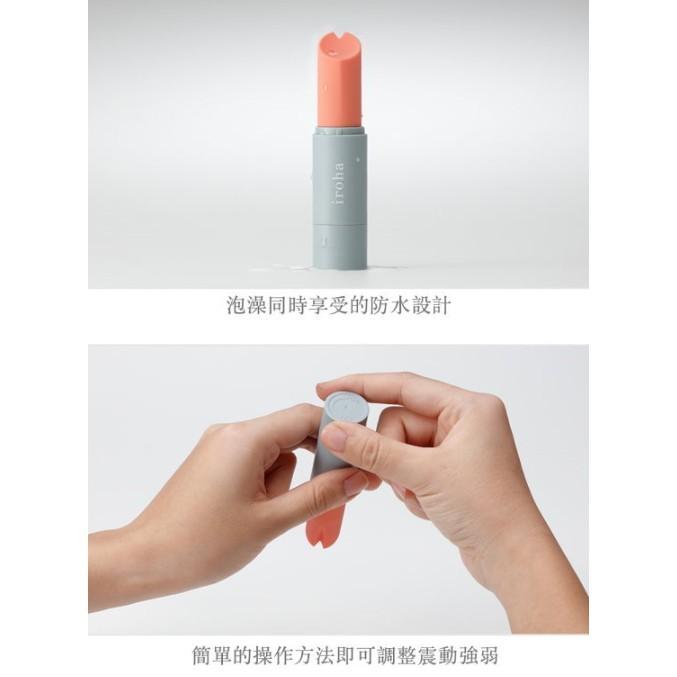 iroha

泡澡同時享受的防水設計

簡單的操作方法即可調整震動強弱