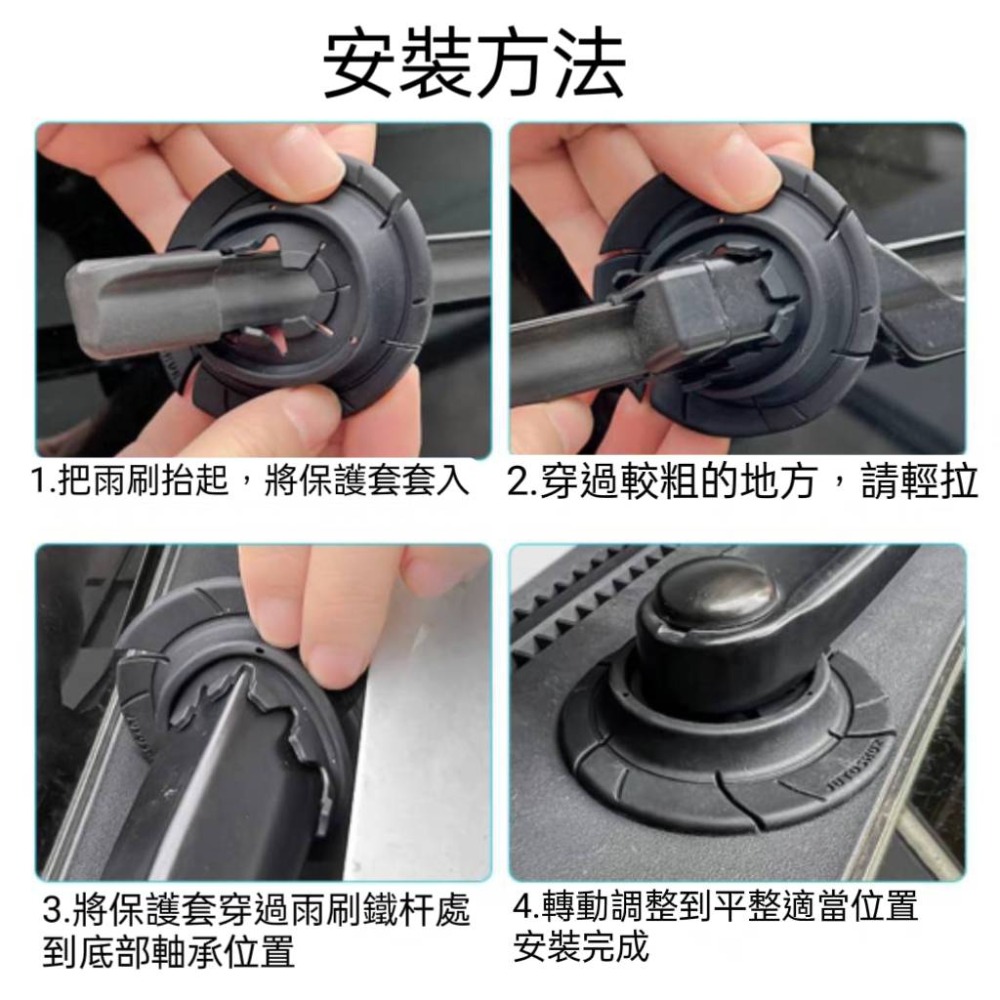 安裝方法

1.把雨刷抬起，將保護套套入

2.穿過較粗的地方，請輕拉

3.將保護套穿過雨刷鐵杆處到底部軸承位置

4.轉動調整到平整適當位置安裝完成