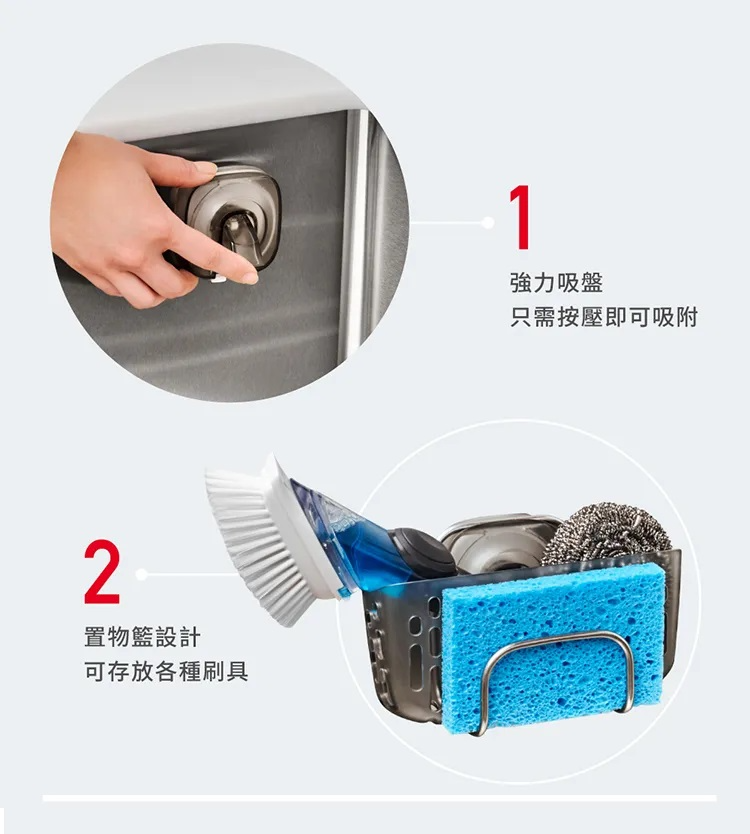 1
強力吸盤
只需按壓即可吸附

2
置物籃設計
可存放各種刷具