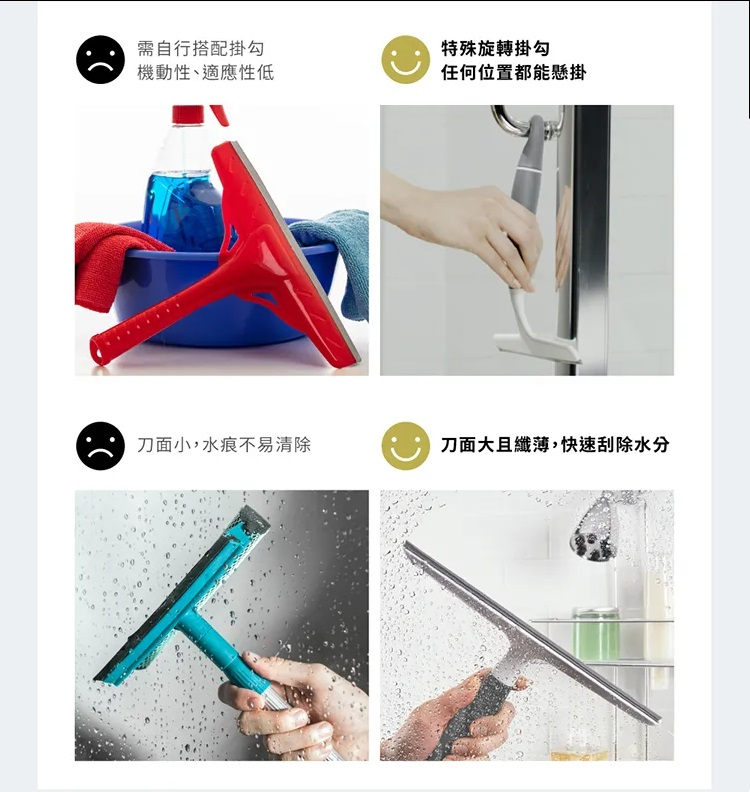 需自行搭配掛勾
機動性、適應性低

特殊旋轉掛勾
任何位置都能懸掛

刀面小，水痕不易清除

刀面大且纖薄，快速刮除水分