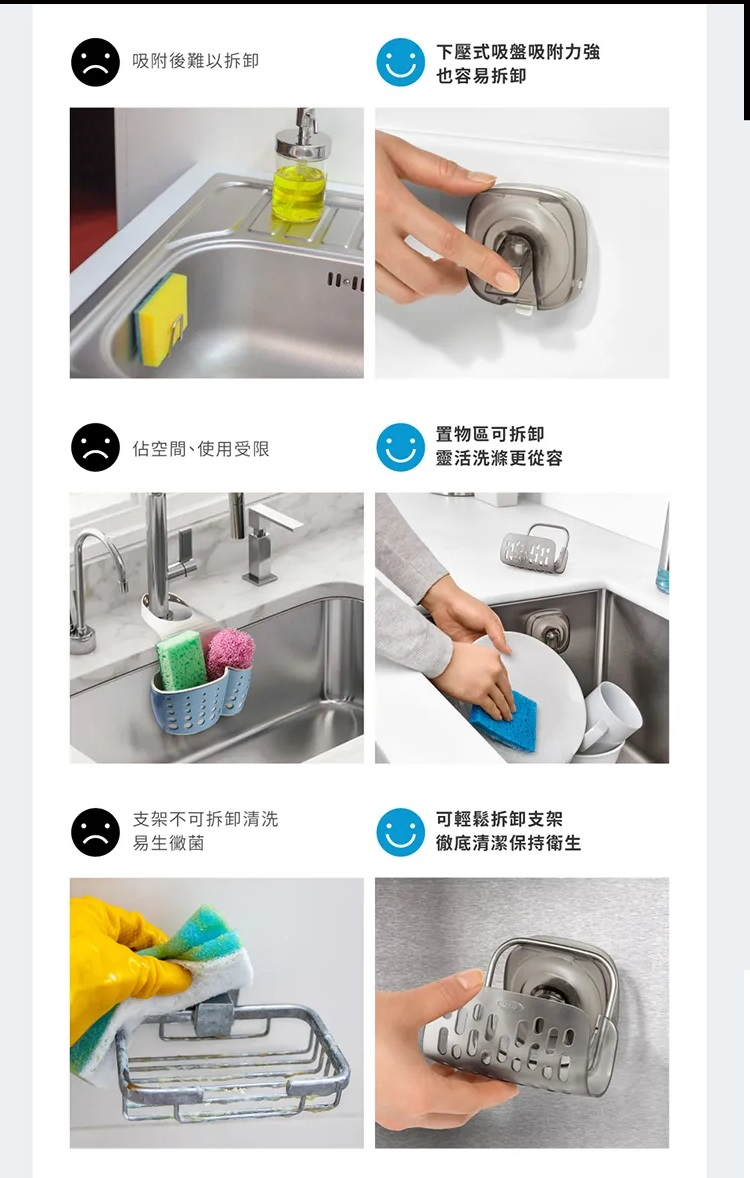 吸附後難以拆卸

下壓式吸盤吸附力強
也容易拆卸

佔空間、使用受限

置物區可拆卸
靈活洗滌更從容

支架不可拆卸清洗
易生黴菌

可輕鬆拆卸支架
徹底清潔保持衛生