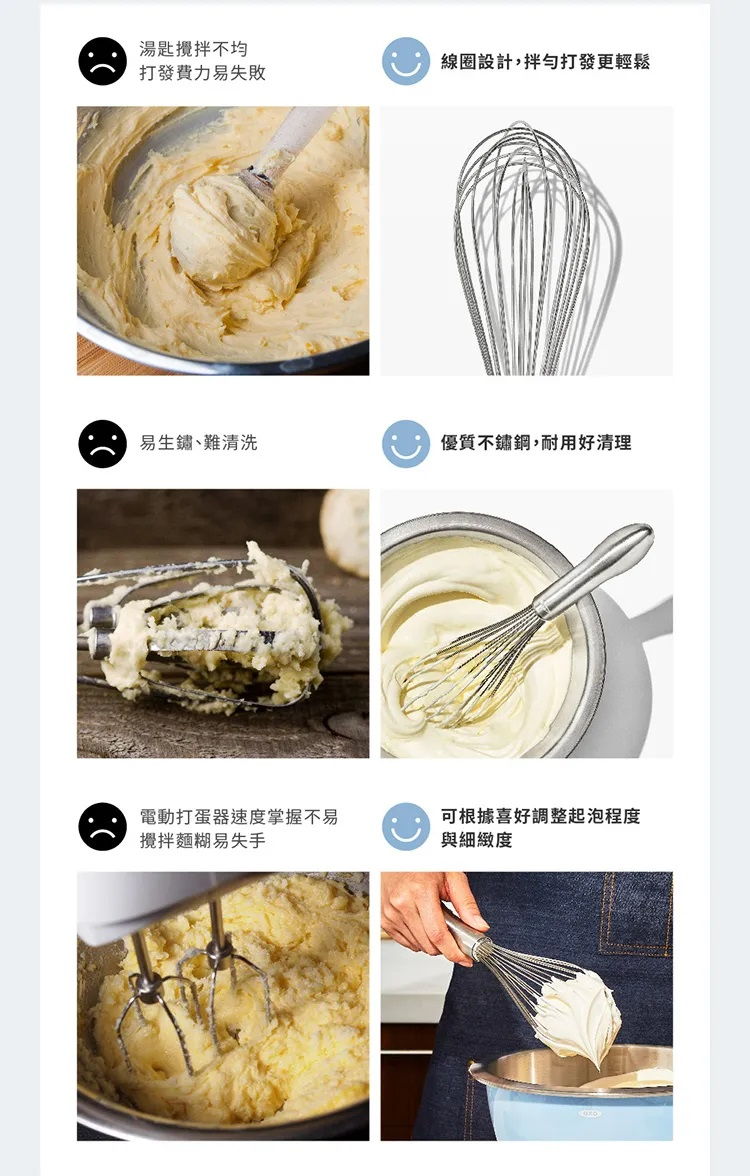 湯匙攪拌不均
打發費力易失敗

線圈設計，拌勻打發更輕鬆

易生鏽、難清洗

優質不鏽鋼，耐用好清理

電動打蛋器速度掌握不易
攪拌麵糊易失手

可根據喜好調整起泡程度
與細緻度

OXO