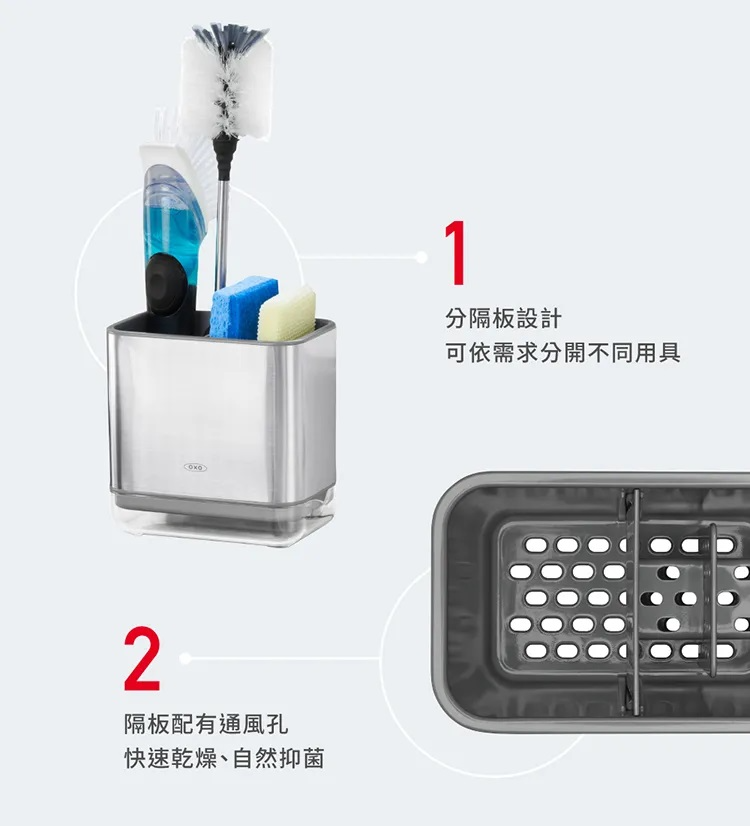 OXO

1

分隔板設計
可依需求分開不同用具

2

隔板配有通風孔
快速乾燥、自然抑菌