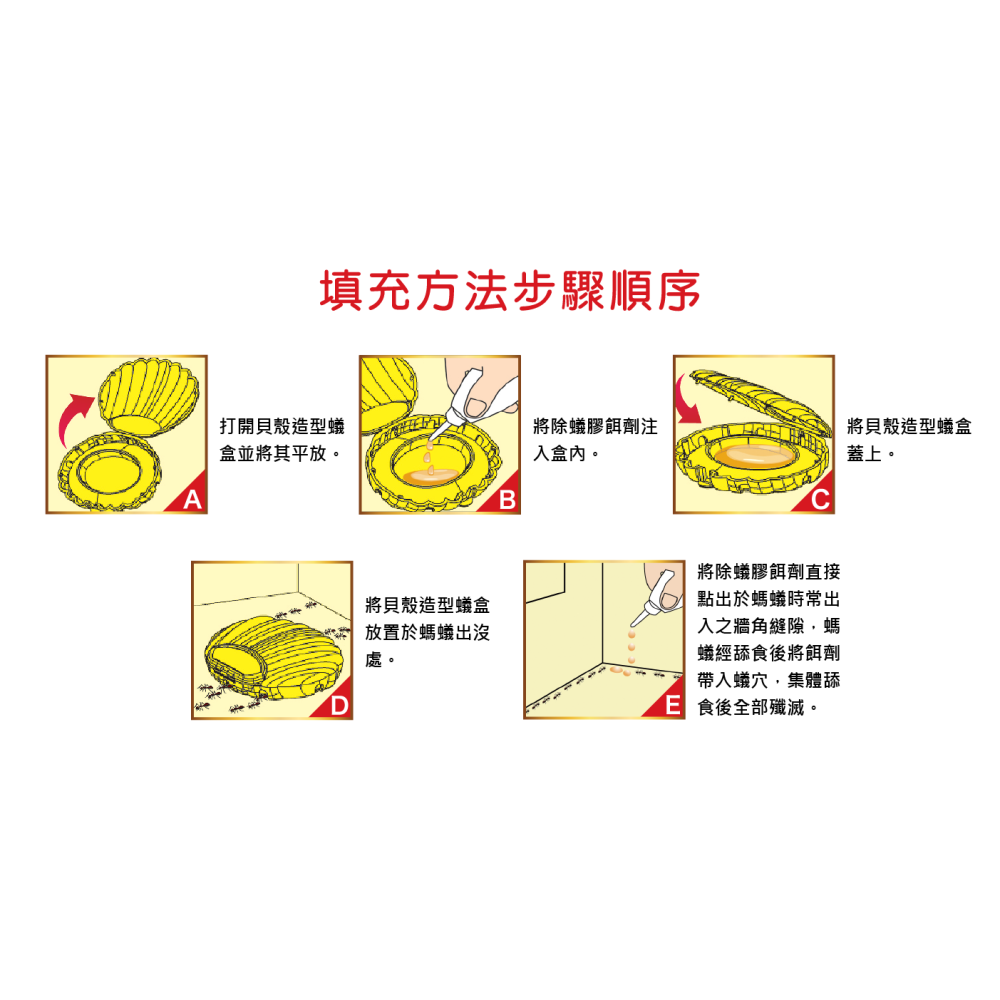 填充方法步驟順序

A
打開貝殼造型蟻盒並將其平放。

B
將除蟻膠餌劑注入盒內。

C
將貝殼造型蟻盒蓋上。

D
將貝殼造型蟻盒放置於螞蟻出沒處。

E
將除蟻膠餌劑直接點出於螞蟻時常出入之牆角縫隙，螞蟻經舔食後將餌劑帶入蟻穴，集體舔食後全部殲滅。