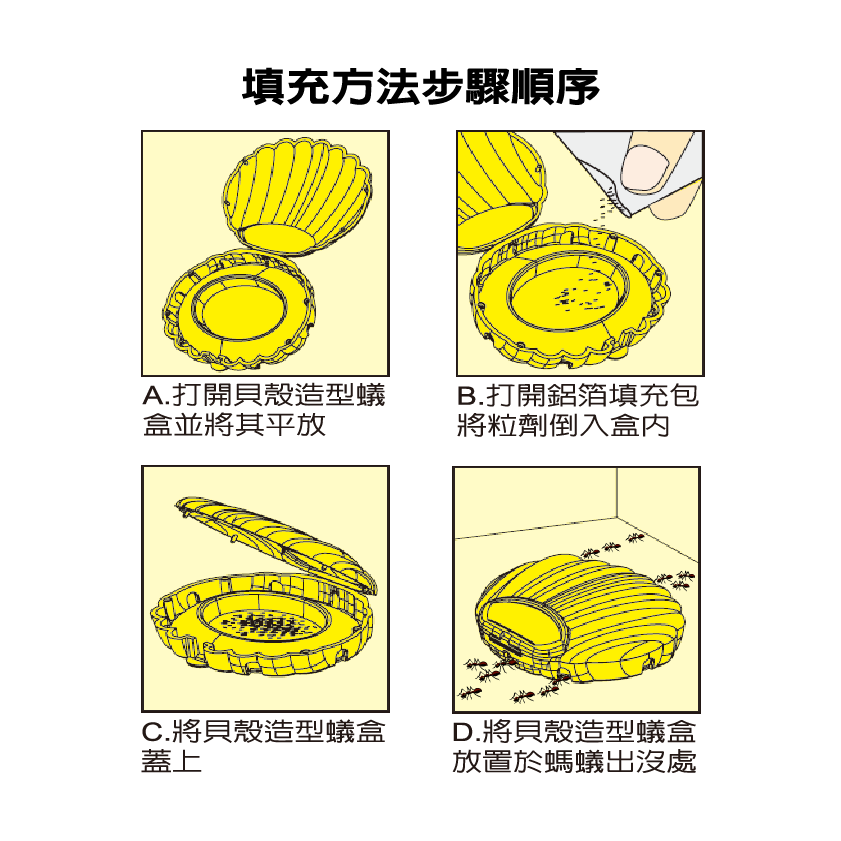 填充方法步驟順序

A.打開貝殼造型蟻盒並將其平放

B.打開鋁箔填充包將粒劑倒入盒內

C.將貝殼造型蟻盒蓋上

D.將貝殼造型蟻盒放置於螞蟻出沒處