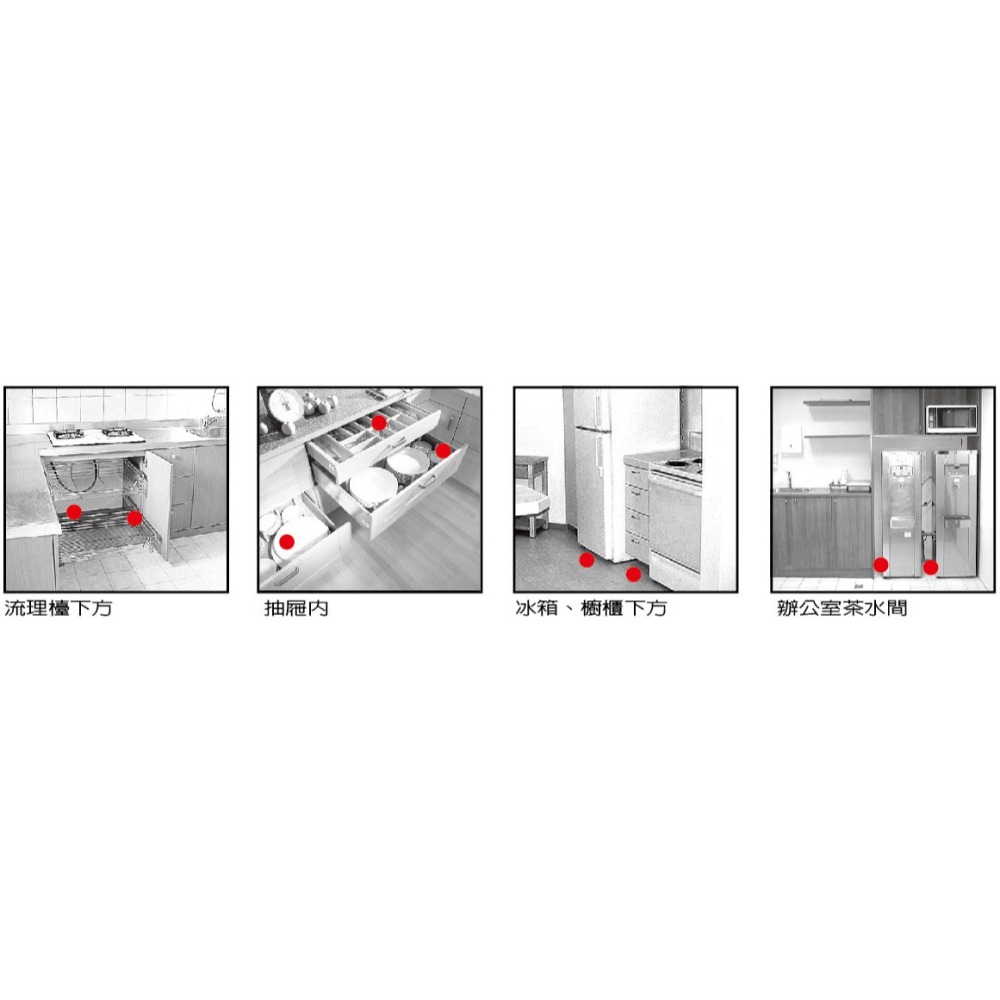 流理檯下方

抽屜內

冰箱、櫥櫃下方

辦公室茶水間