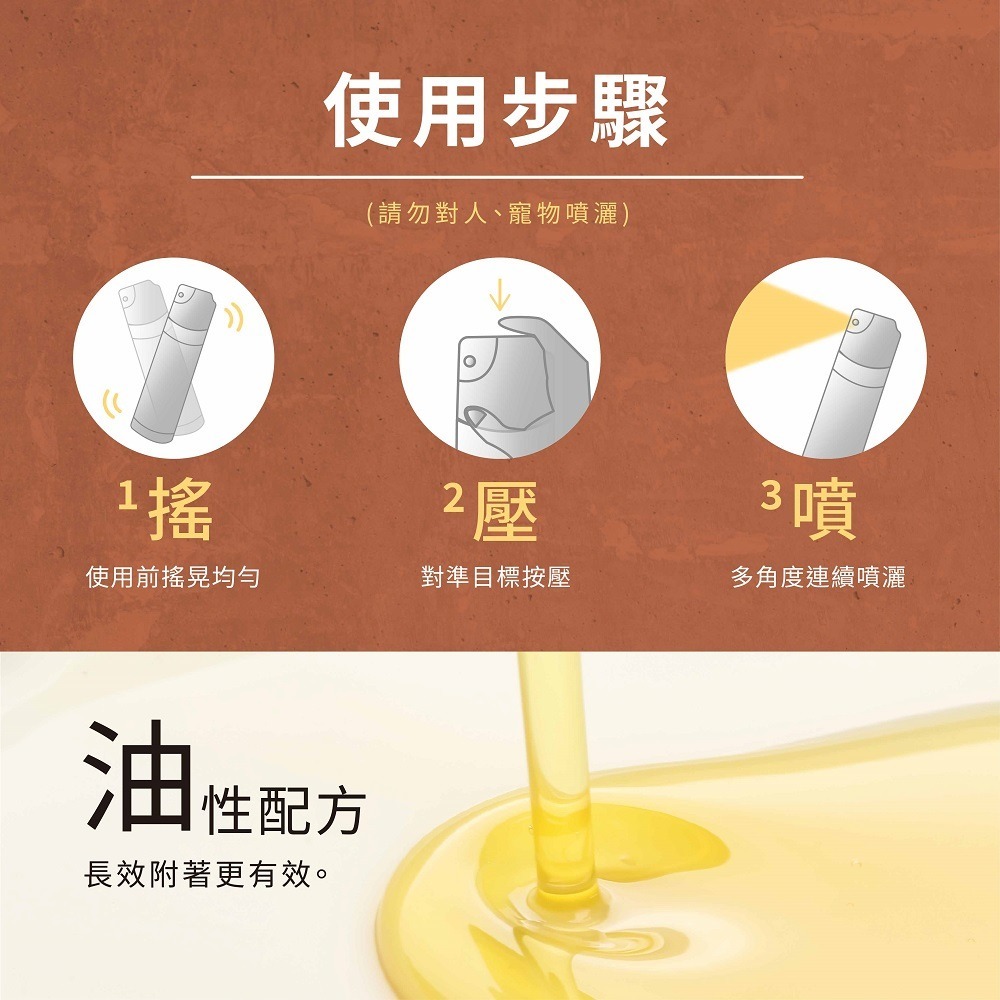 使用步驟

(請勿對人、寵物噴灑)

1 搖
使用前搖晃均勻

2 壓
對準目標按壓

3 噴
多角度連續噴灑

油性配方
長效附著更有效。