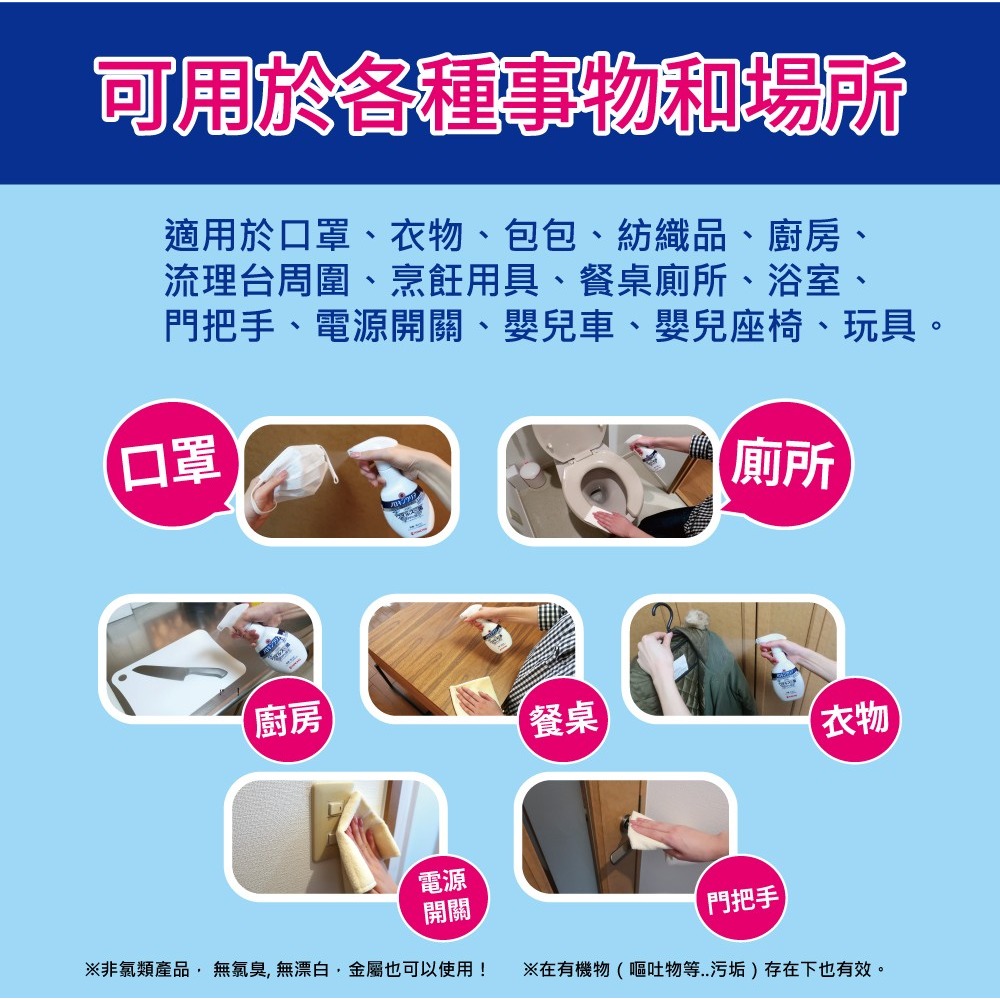 可用於各種事物和場所

適用於口罩、衣物、包包、紡織品、廚房、流理台周圍、烹飪用具、餐桌廁所、浴室、門把手、電源開關、嬰兒車、嬰兒座椅、玩具。

口罩

廁所

廚房

餐桌

衣物

電源開關

門把手

※非氯類產品，無氯臭, 無漂白，金屬也可以使用！　※在有機物（嘔吐物等..污垢）存在下也有效。