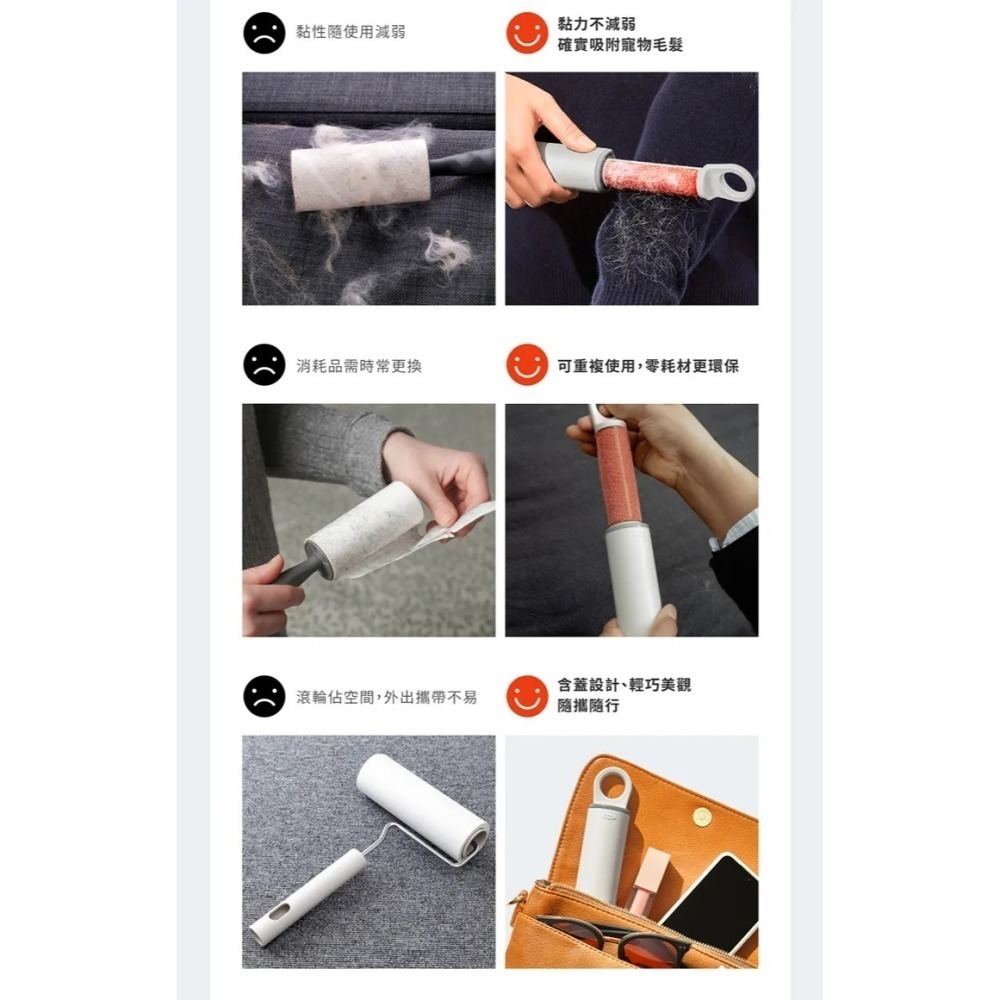 黏性隨使用減弱

黏力不減弱
確實吸附寵物毛髮

消耗品需時常更換

可重複使用，零耗材更環保

滾輪佔空間，外出攜帶不易

含蓋設計、輕巧美觀
隨攜隨行