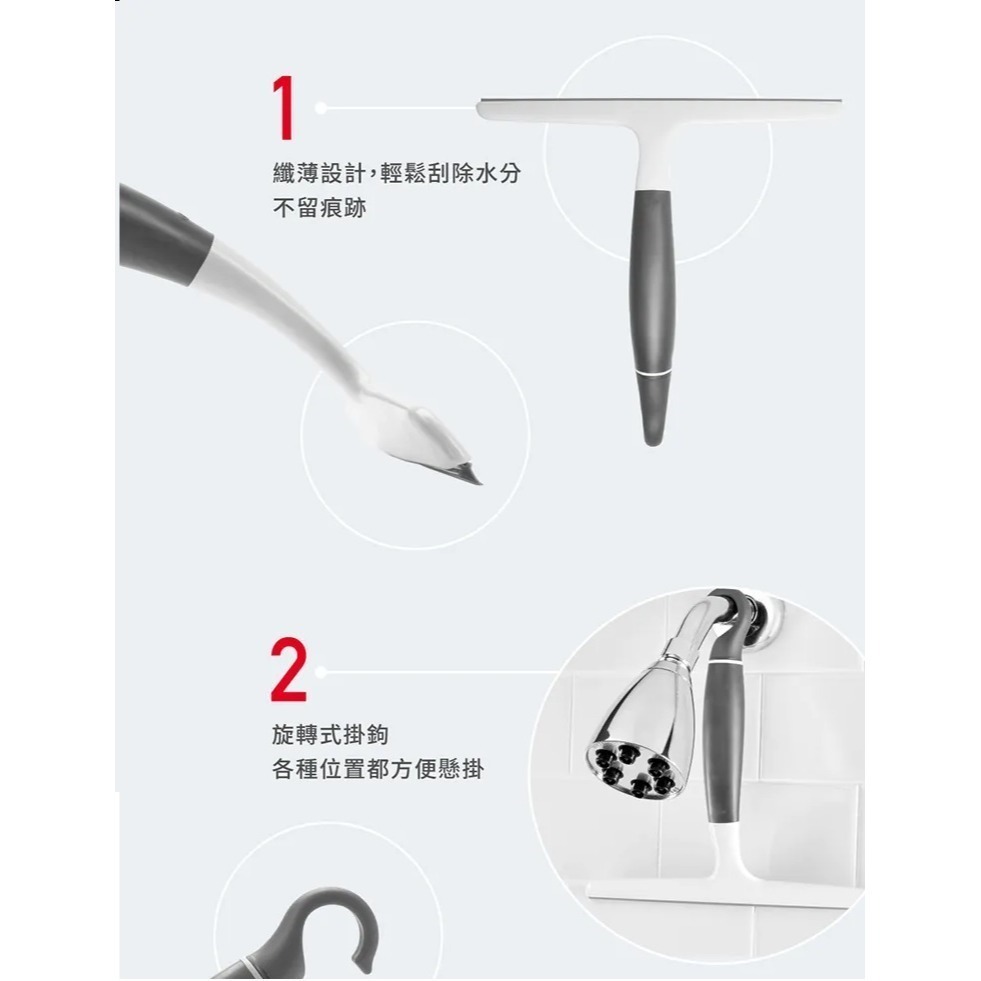 1

纖薄設計，輕鬆刮除水分
不留痕跡

2

旋轉式掛鉤
各種位置都方便懸掛