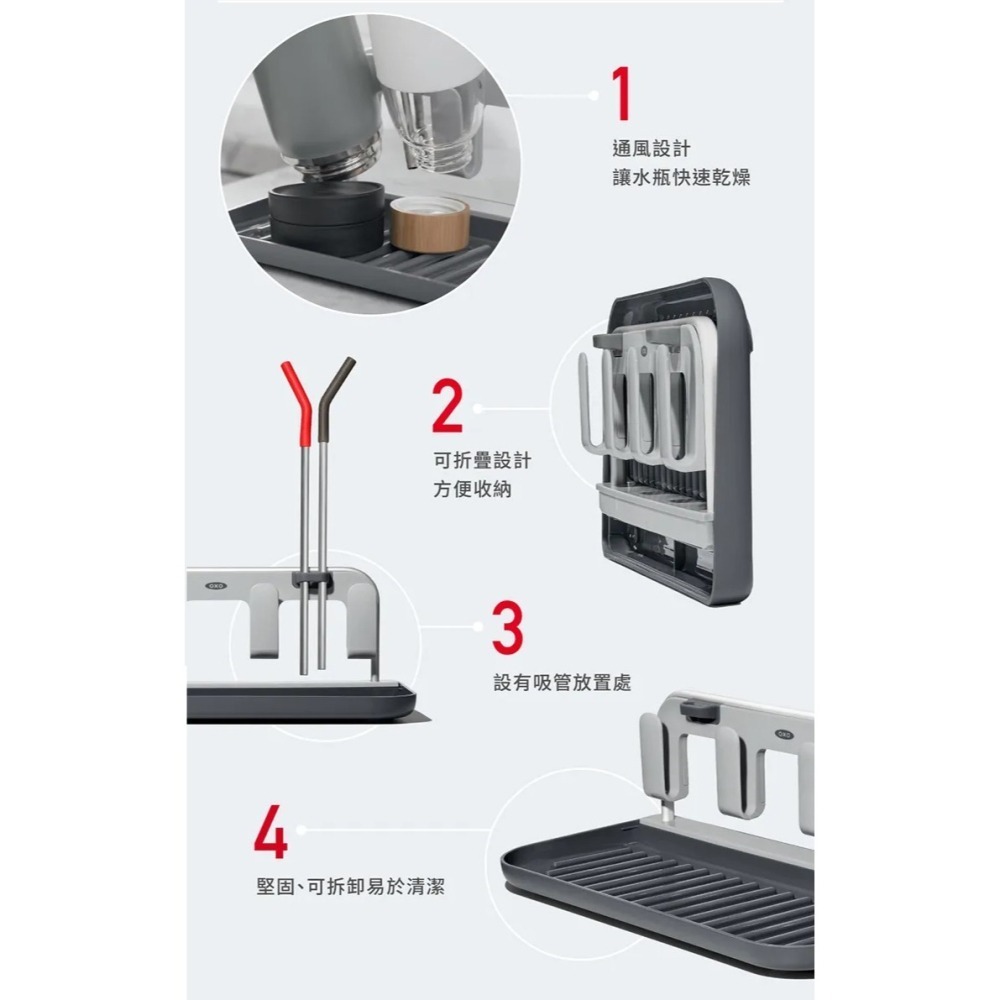 1
通風設計
讓水瓶快速乾燥

2
可折疊設計
方便收納

OXO

3
設有吸管放置處

OXO

4
堅固、可拆卸易於清潔