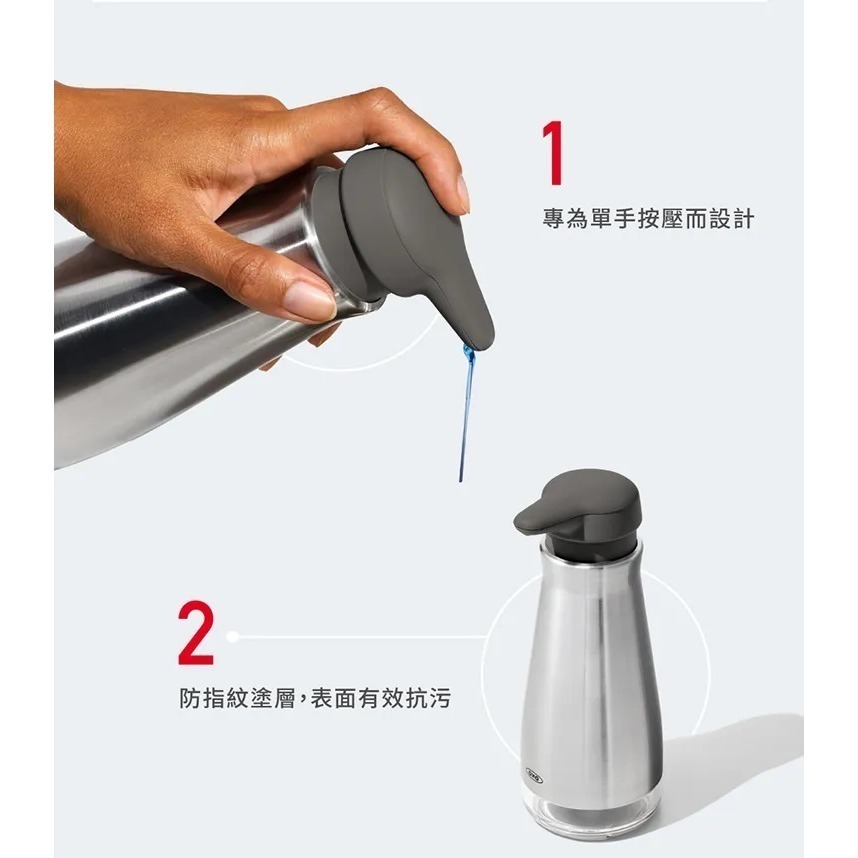 1

專為單手按壓而設計

2

防指紋塗層，表面有效抗污

OXO