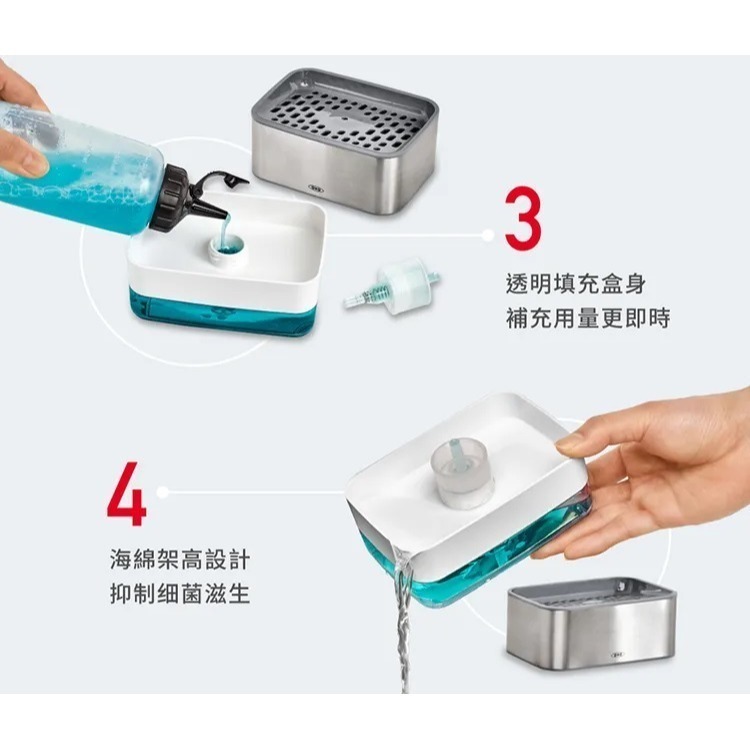 3

透明填充盒身
補充用量更即時

4

海綿架高設計
抑制細菌滋生