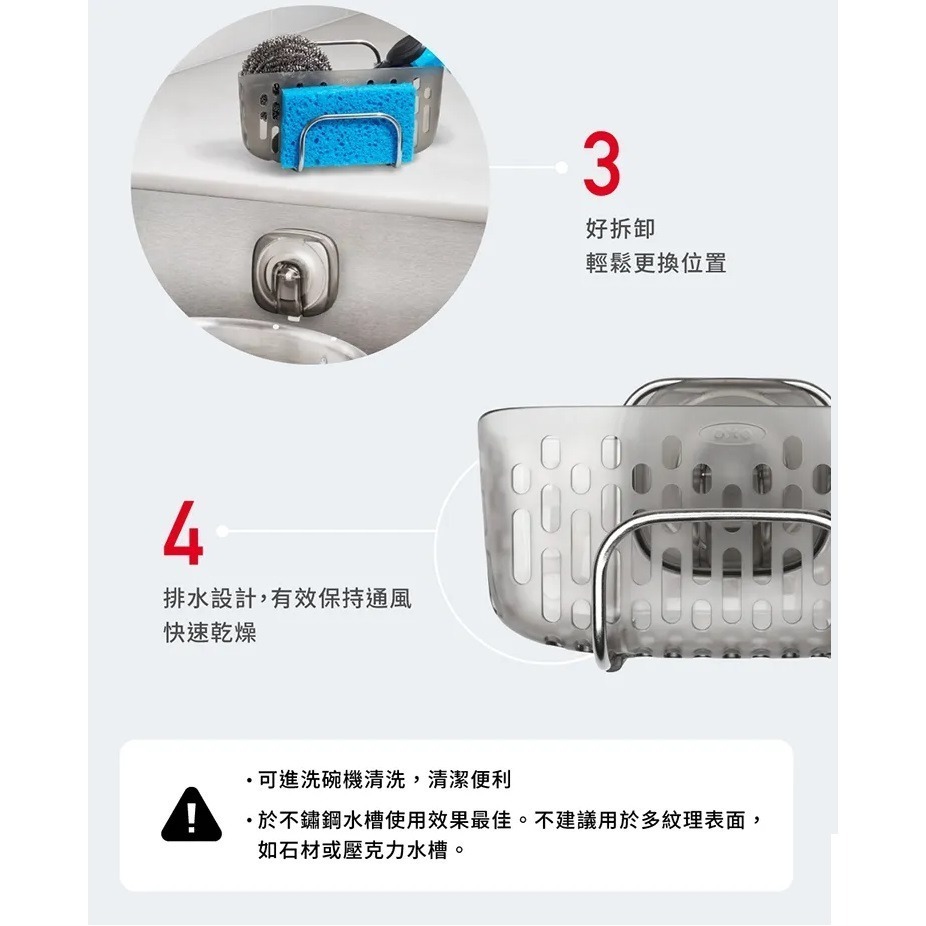 3
好拆卸
輕鬆更換位置

OXO

4
排水設計,有效保持通風
快速乾燥

!

・可進洗碗機清洗，清潔便利

・於不鏽鋼水槽使用效果最佳。不建議用於多紋理表面，如石材或壓克力水槽。