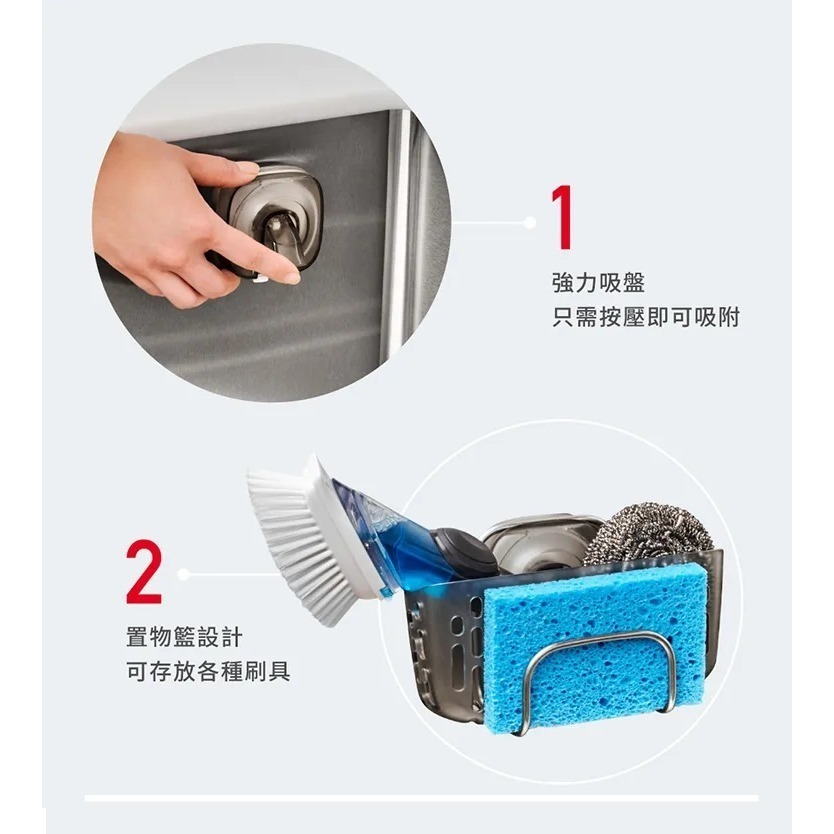 1
強力吸盤
只需按壓即可吸附

2
置物籃設計
可存放各種刷具