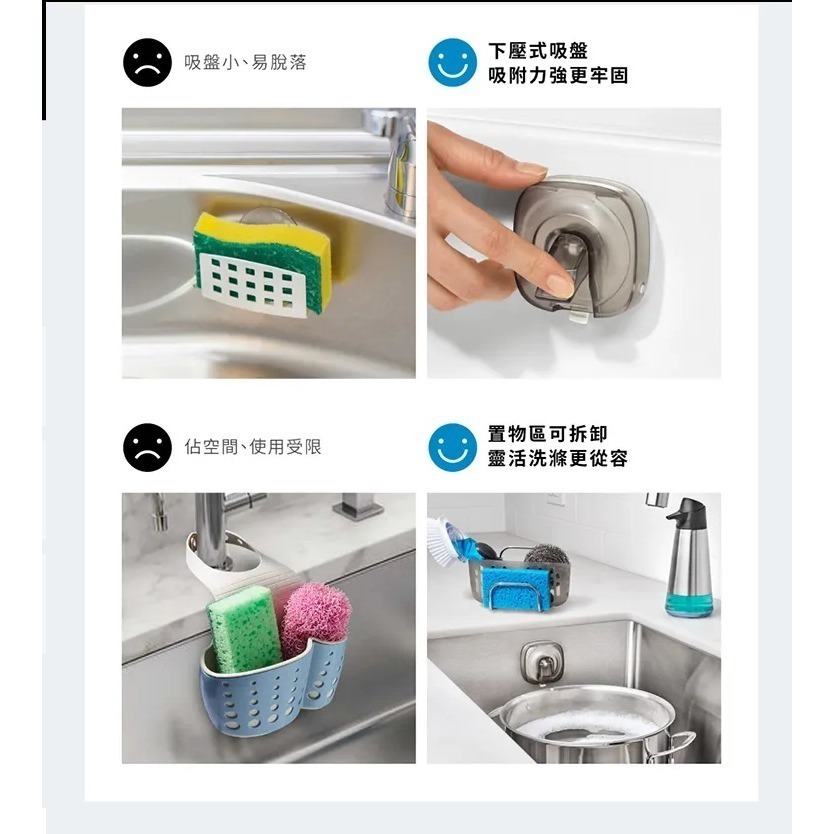 吸盤小、易脫落

下壓式吸盤
吸附力強更牢固

佔空間、使用受限

置物區可拆卸
靈活洗滌更從容