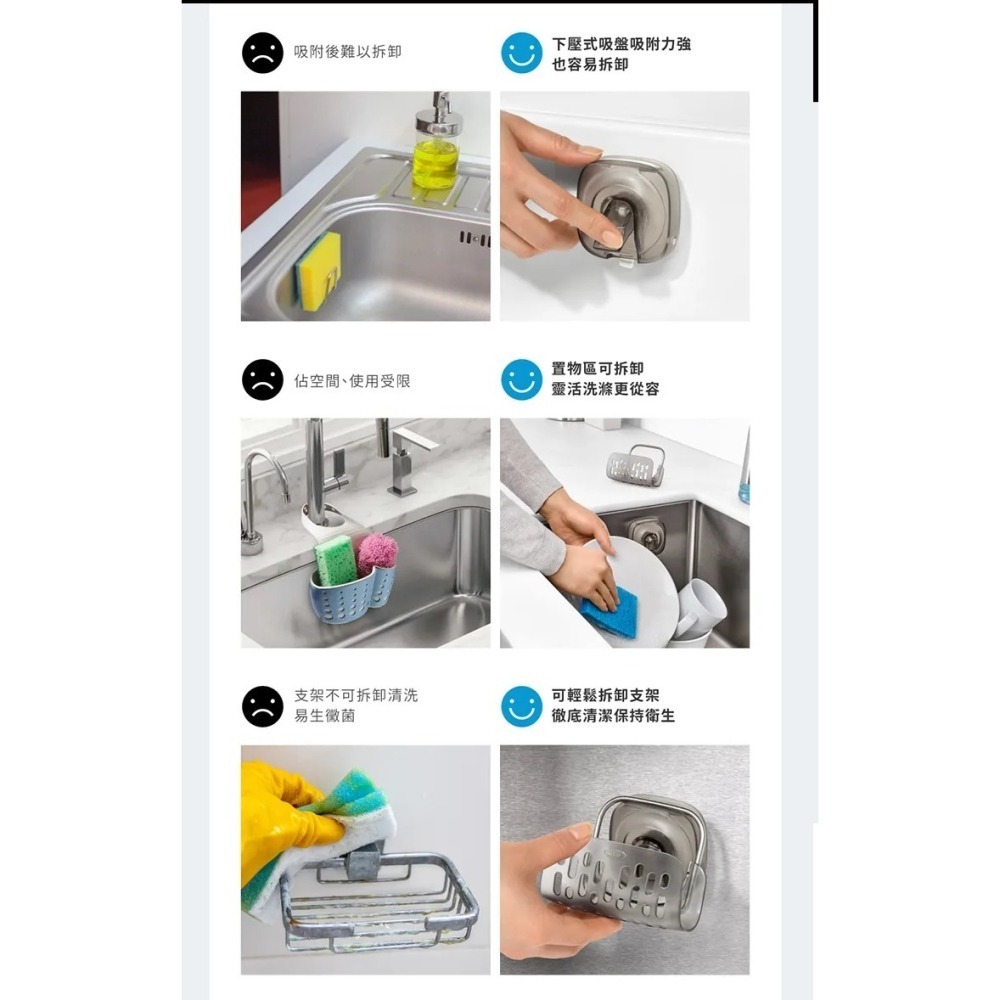 吸附後難以拆卸

下壓式吸盤吸附力強
也容易拆卸

佔空間、使用受限

置物區可拆卸
靈活洗滌更從容

支架不可拆卸清洗
易生黴菌

可輕鬆拆卸支架
徹底清潔保持衛生