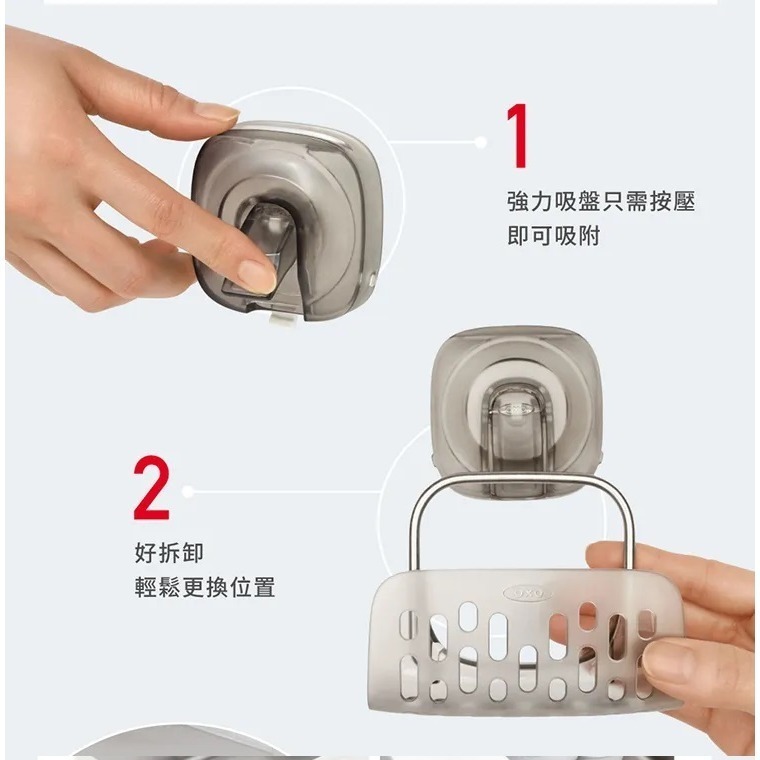 1

強力吸盤只需按壓
即可吸附

2

好拆卸
輕鬆更換位置

OXO