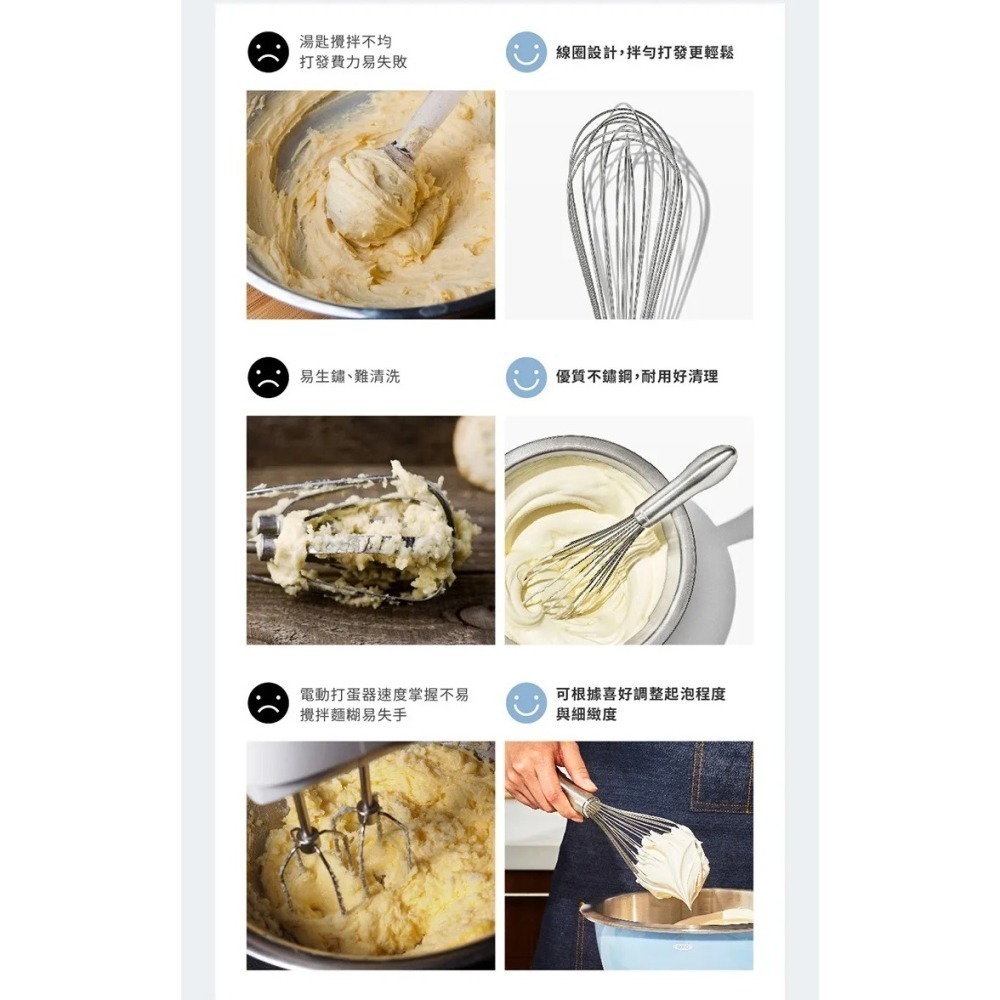 湯匙攪拌不均
打發費力易失敗

線圈設計，拌勻打發更輕鬆

易生鏽、難清洗

優質不鏽鋼，耐用好清理

電動打蛋器速度掌握不易
攪拌麵糊易失手

可根據喜好調整起泡程度
與細緻度