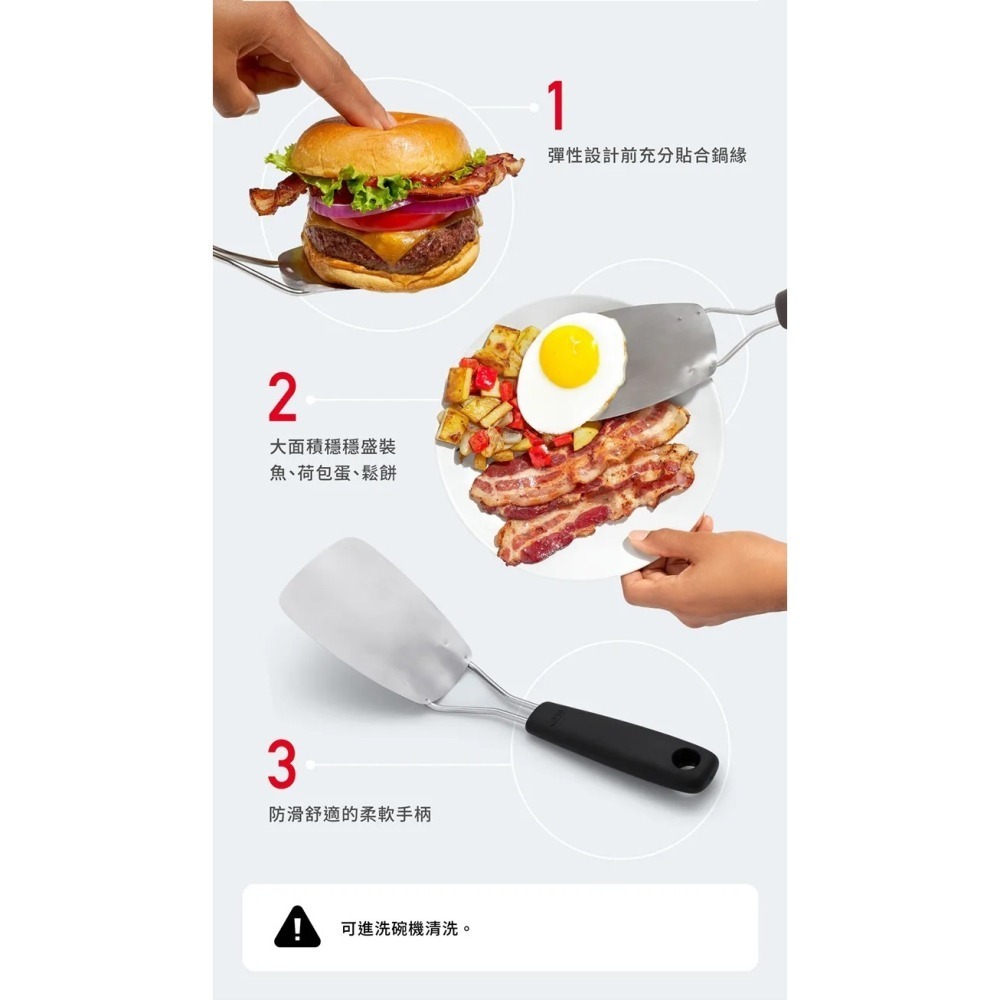 1
彈性設計前充分貼合鍋緣

2
大面積穩穩盛裝
魚、荷包蛋、鬆餅

3
防滑舒適的柔軟手柄

可進洗碗機清洗。