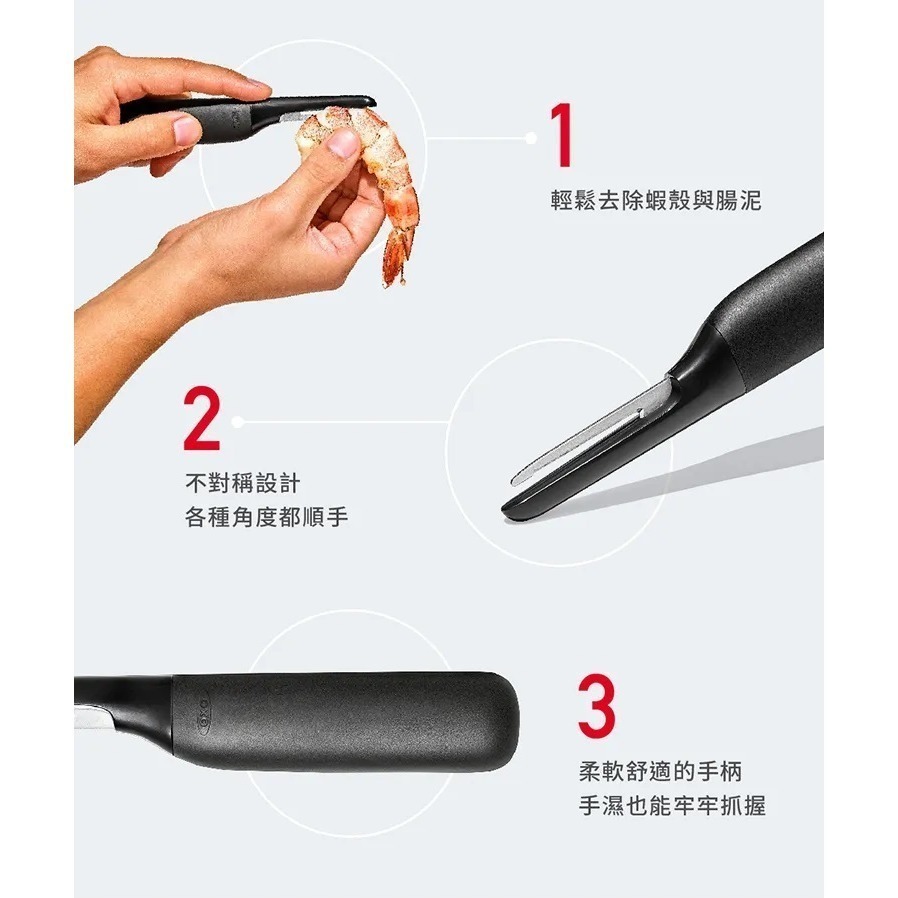 1
輕鬆去除蝦殼與腸泥

2
不對稱設計
各種角度都順手

OXO

3
柔軟舒適的手柄
手濕也能牢牢抓握