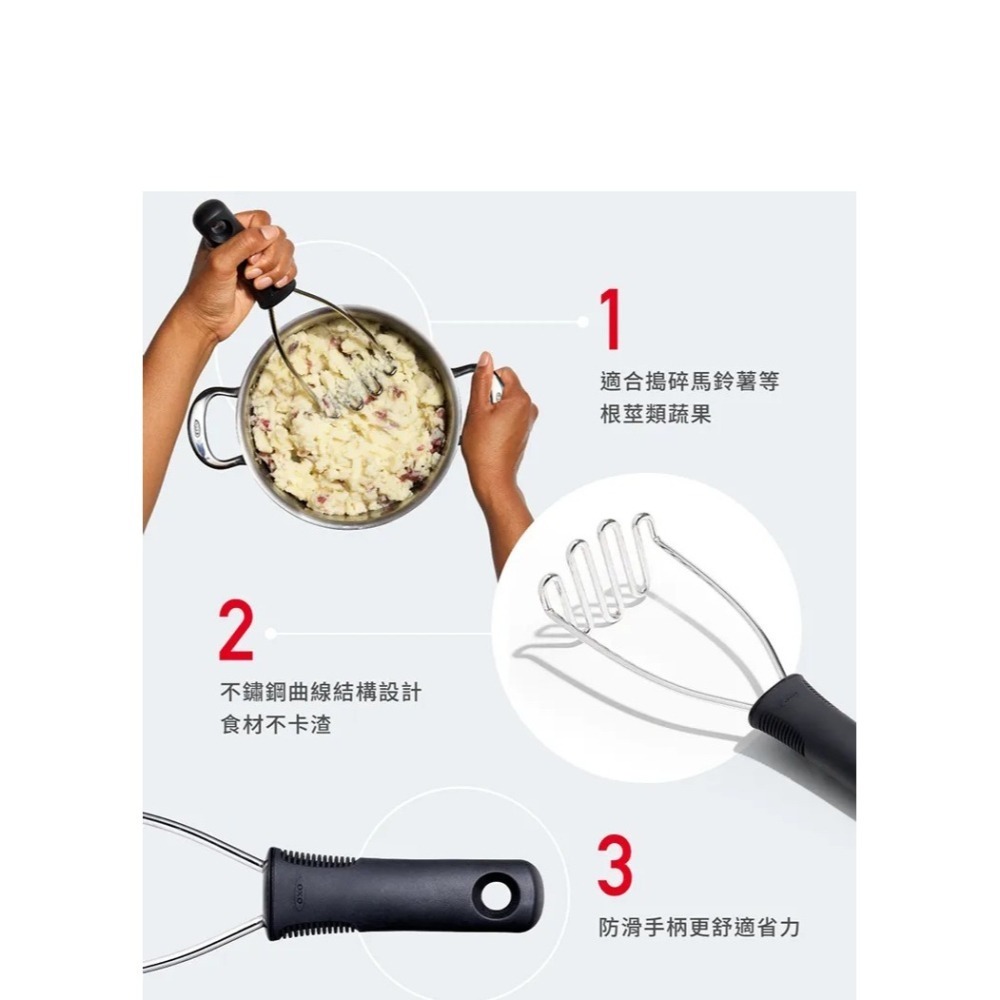 1
適合搗碎馬鈴薯等
根莖類蔬果

2
不鏽鋼曲線結構設計
食材不卡渣

3
防滑手柄更舒適省力