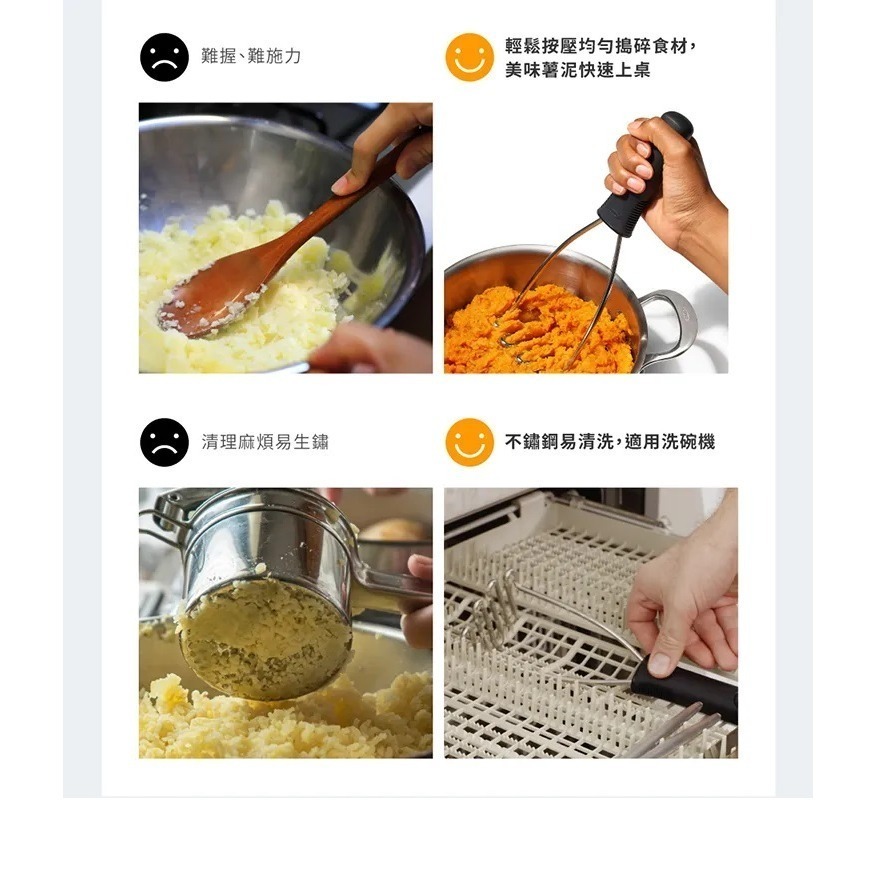 難握、難施力

輕鬆按壓均勻搗碎食材，美味薯泥快速上桌

清理麻煩易生鏽

不鏽鋼易清洗，適用洗碗機