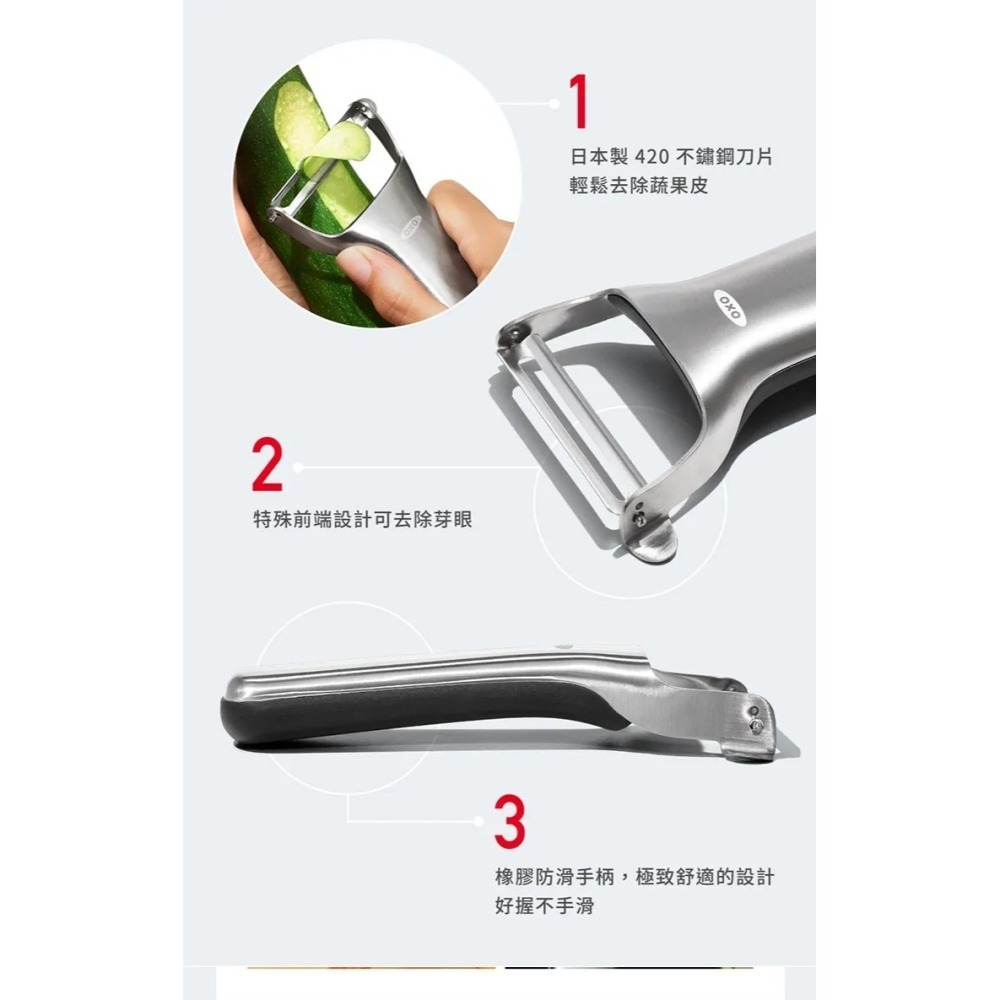 1
日本製 420 不鏽鋼刀片
輕鬆去除蔬果皮

OXO

OXO

2
特殊前端設計可去除芽眼

3
橡膠防滑手柄，極致舒適的設計
好握不手滑