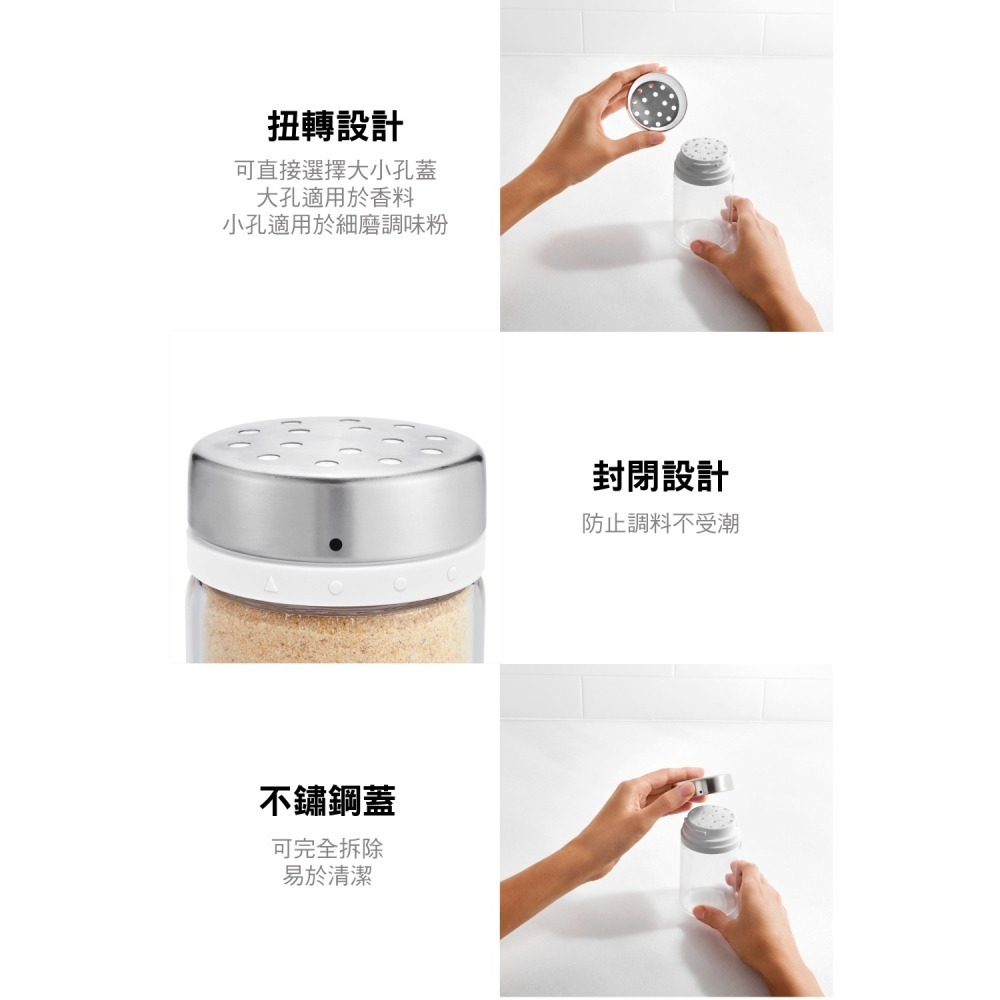 扭轉設計

可直接選擇大小孔蓋
大孔適用於香料
小孔適用於細磨調味粉

封閉設計

防止調料不受潮

不鏽鋼蓋

可完全拆除
易於清潔