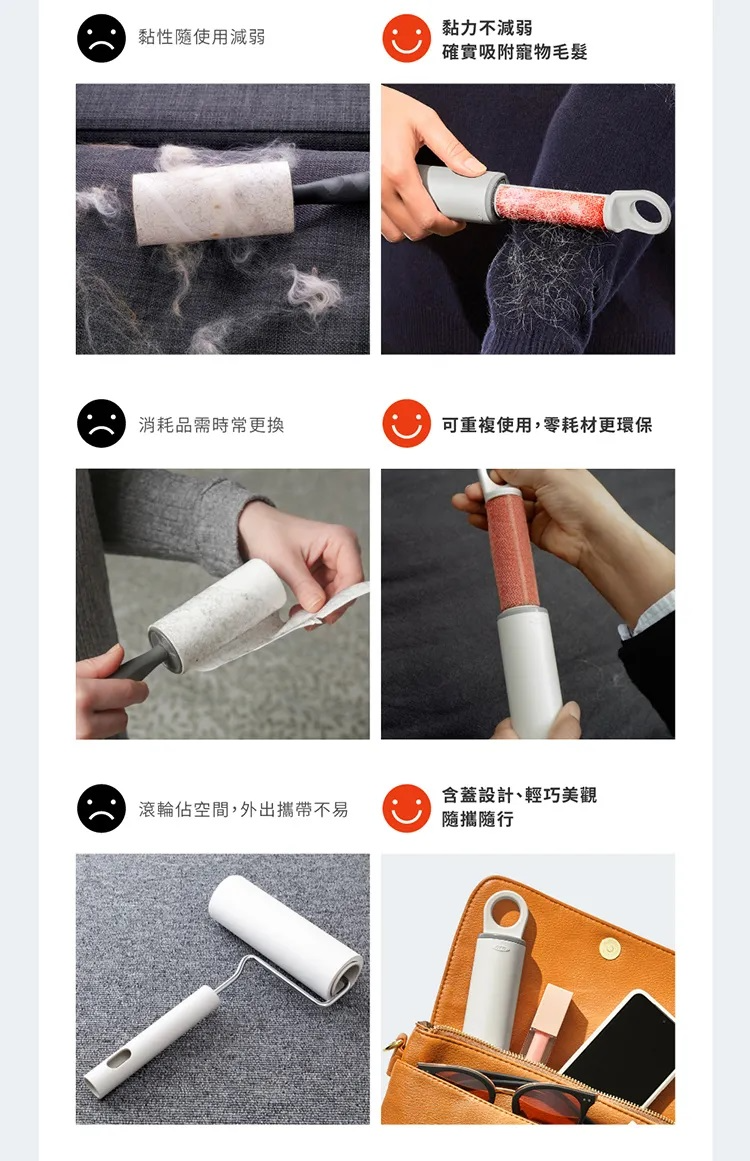 黏性隨使用減弱

黏力不減弱
確實吸附寵物毛髮

消耗品需時常更換

可重複使用,零耗材更環保

滾輪佔空間,外出攜帶不易

含蓋設計、輕巧美觀
隨攜隨行