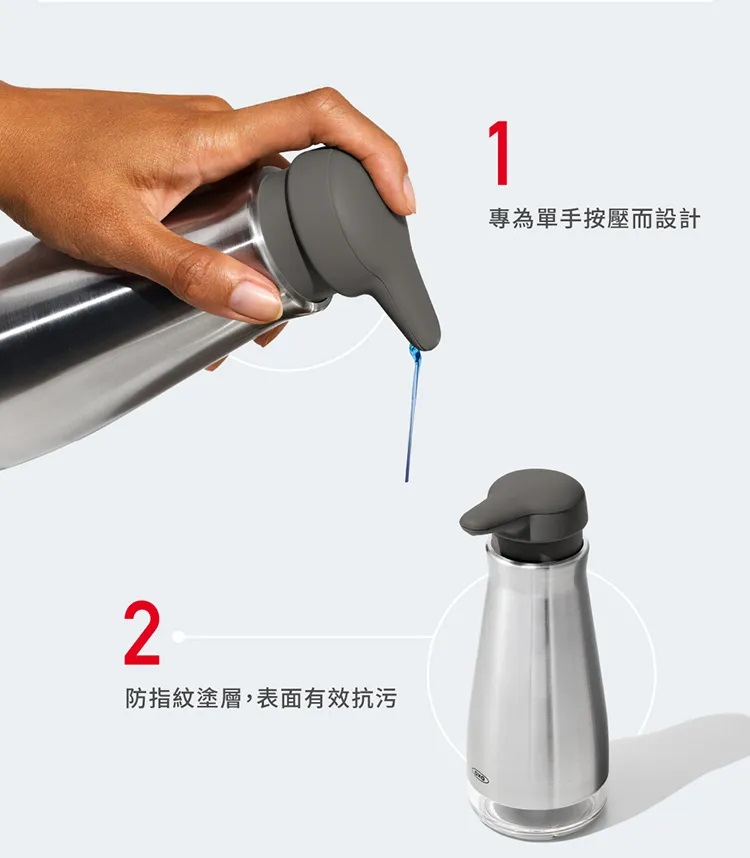 1
專為單手按壓而設計

2
防指紋塗層,表面有效抗污

OXO