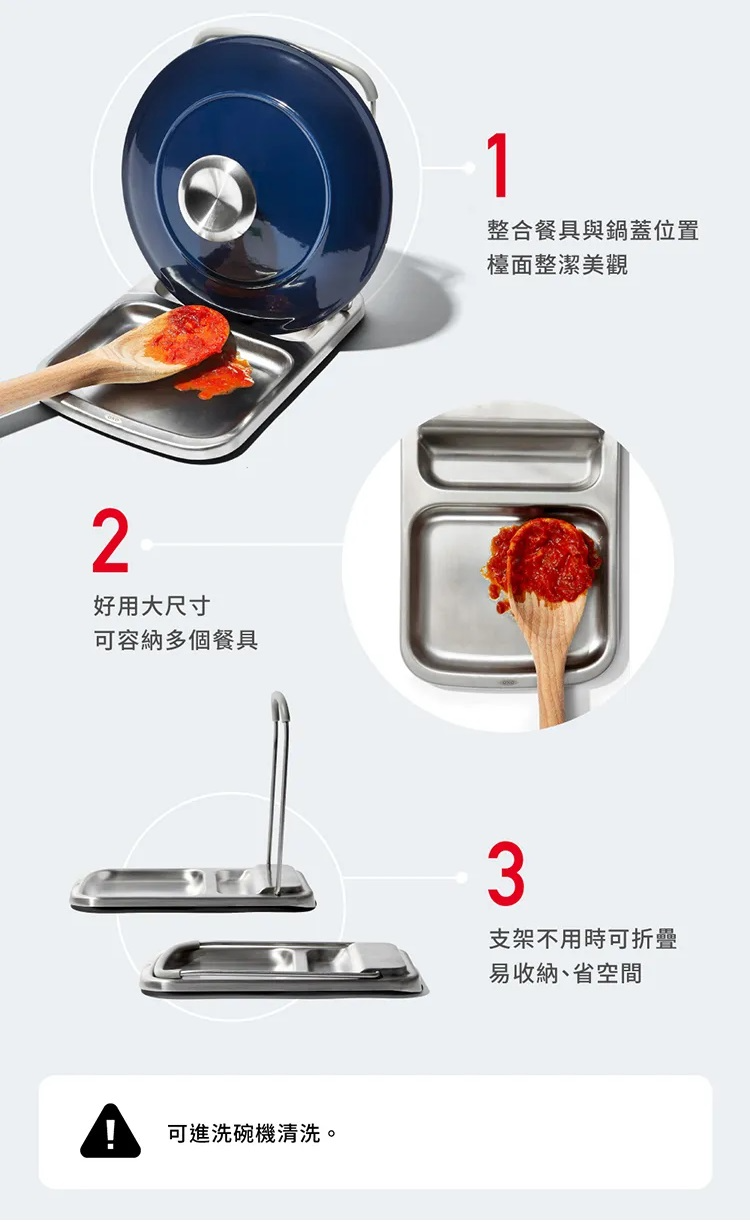 1

整合餐具與鍋蓋位置
檯面整潔美觀

2

好用大尺寸
可容納多個餐具

3

支架不用時可折疊
易收納、省空間

可進洗碗機清洗。