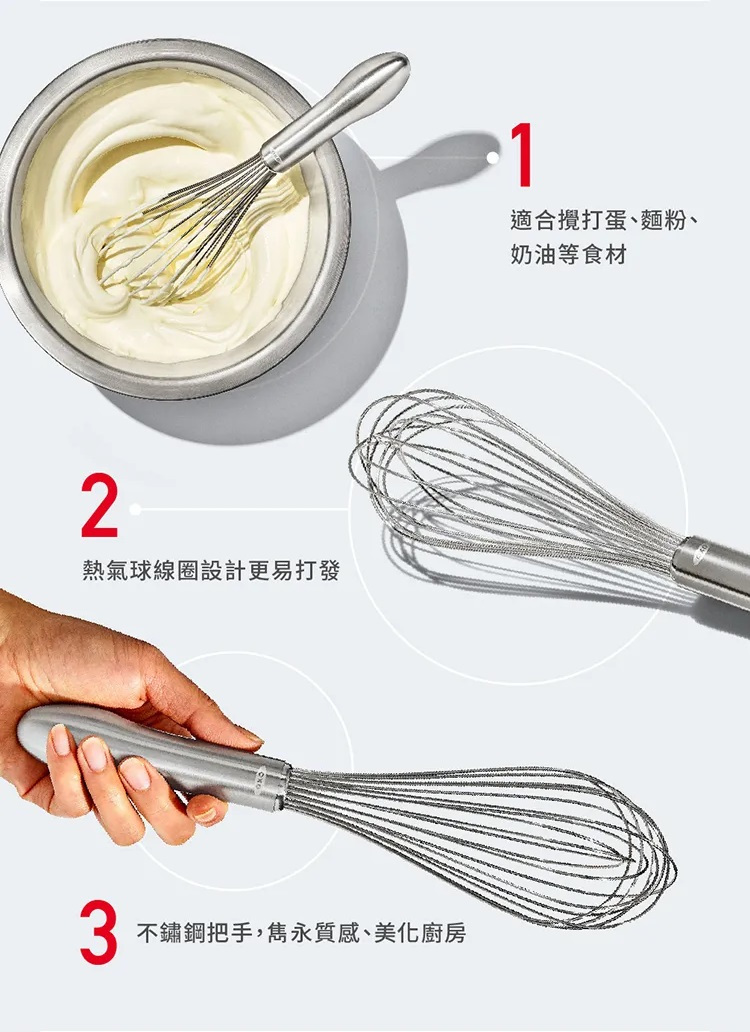 1
適合攪打蛋、麵粉、奶油等食材

2
熱氣球線圈設計更易打發

3
不鏽鋼把手，雋永質感、美化廚房