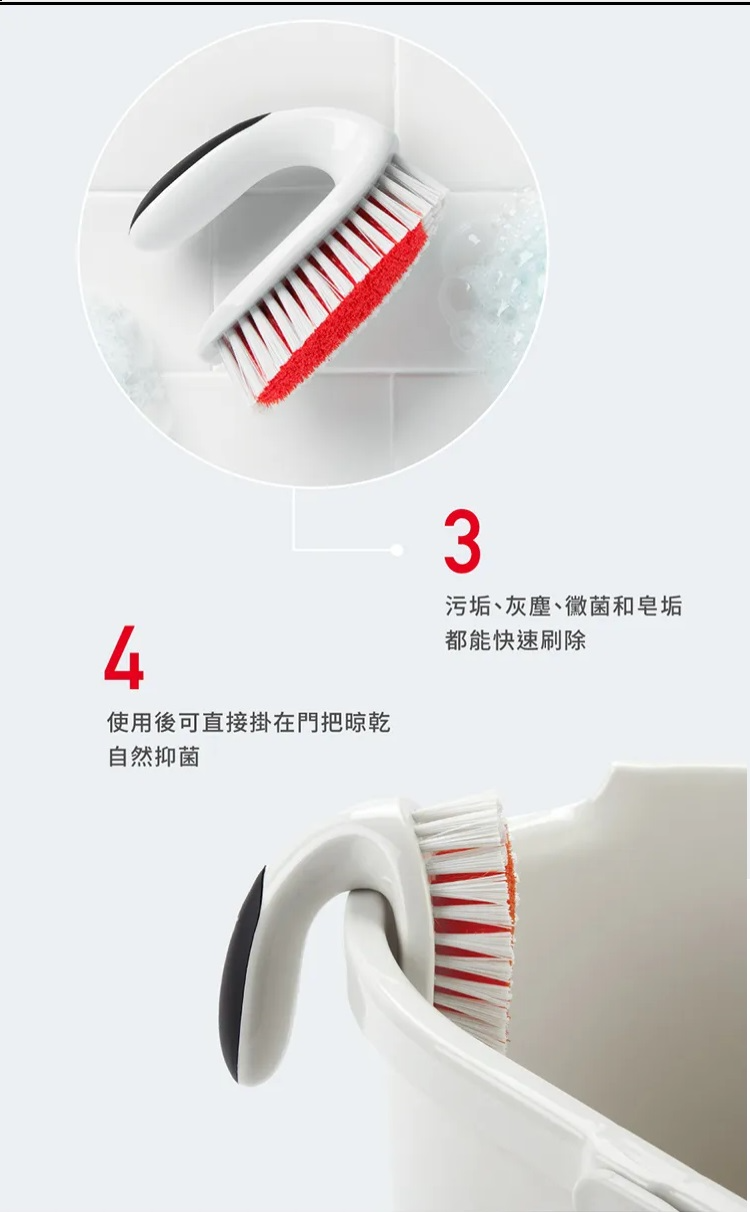 3

污垢、灰塵、黴菌和皂垢
都能快速刷除

4

使用後可直接掛在門把晾乾
自然抑菌