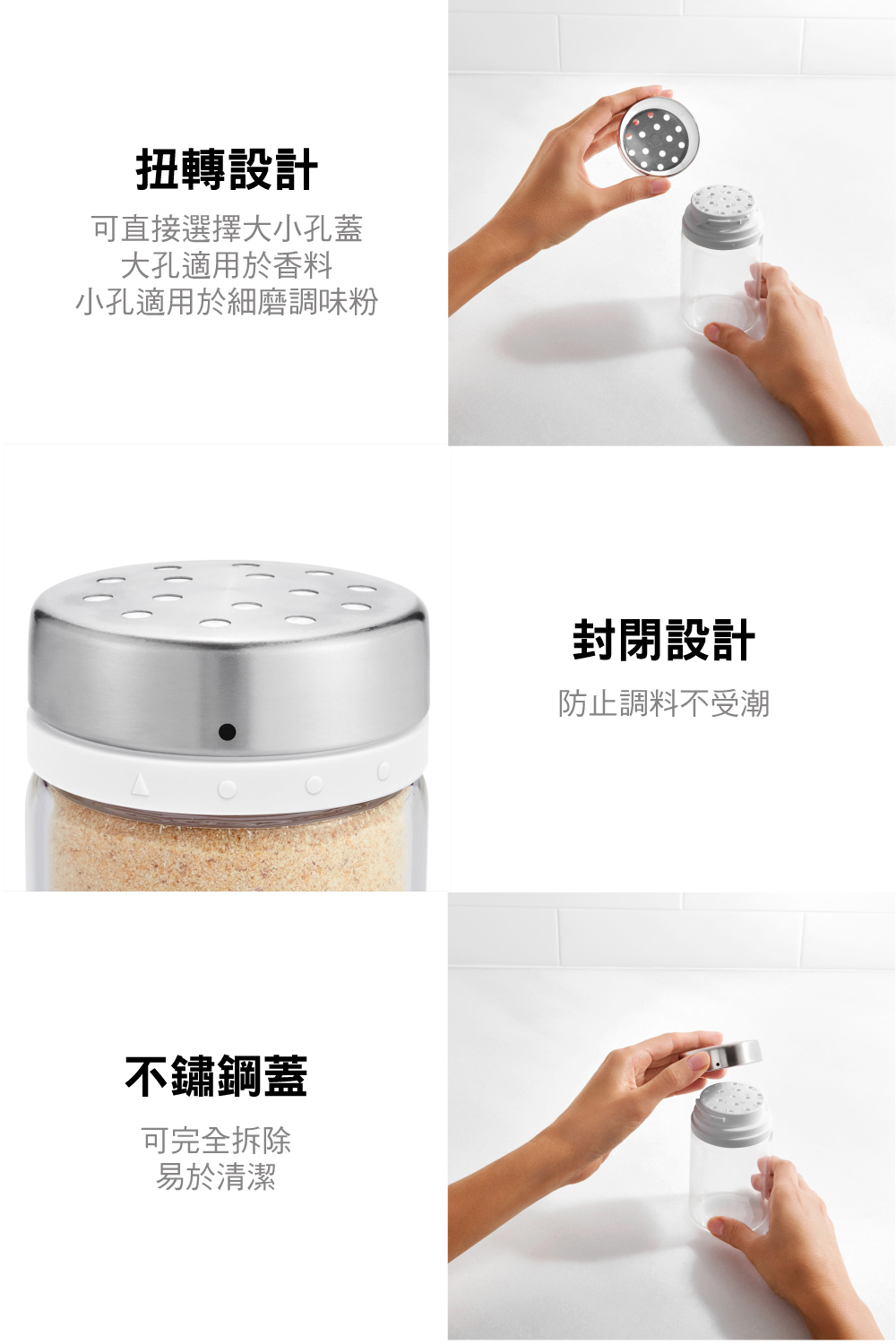 扭轉設計

可直接選擇大小孔蓋
大孔適用於香料
小孔適用於細磨調味粉

封閉設計

防止調料不受潮

不鏽鋼蓋

可完全拆除
易於清潔